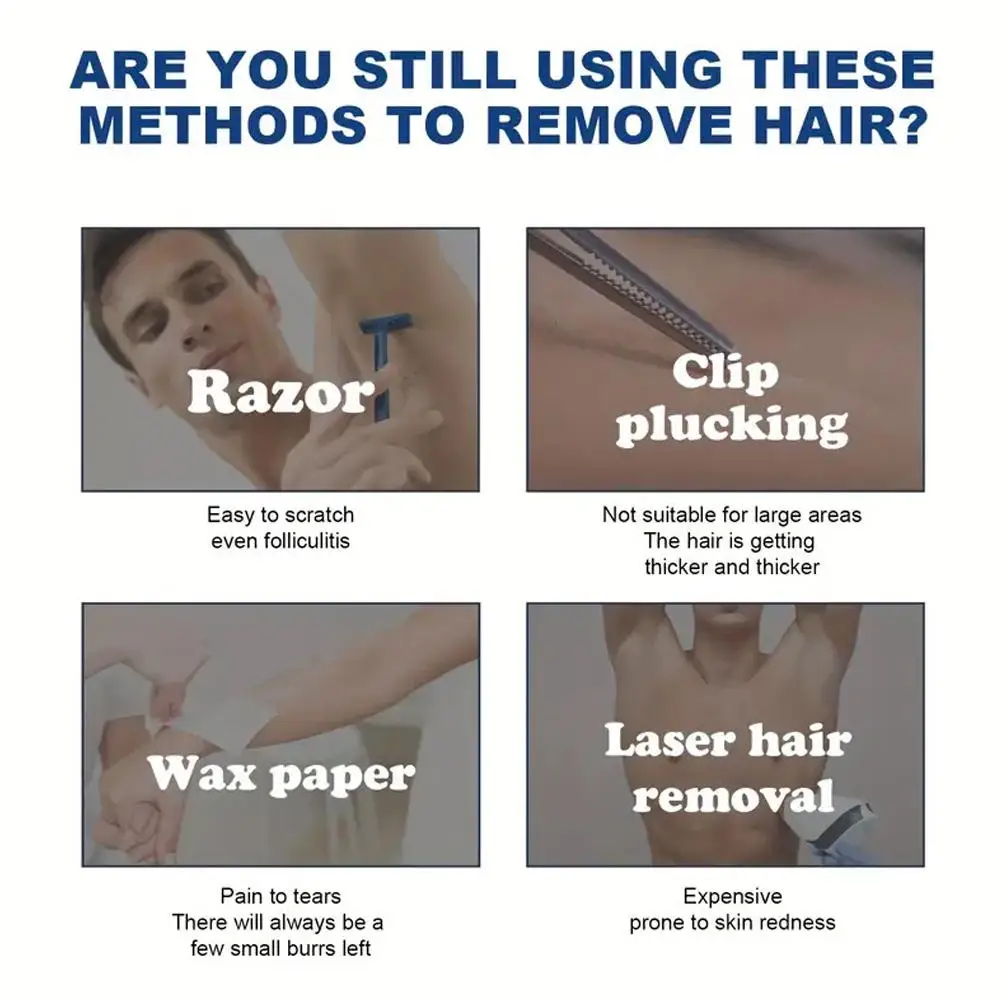 ARE YOU STILL USING THESE METHODS TO REMOVE HAIR?

Razor

Easy to scratch
even folliculitis

Clip plucking

Not suitable for large areas
The hair is getting thicker and thicker

Wax paper

Pain to tears
There will always be a few small burrs left

Laser hair removal

Expensive
prone to skin redness