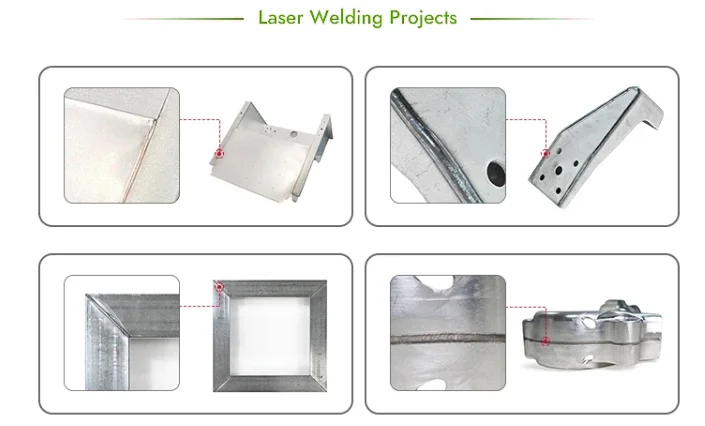 Laser Welding Projects