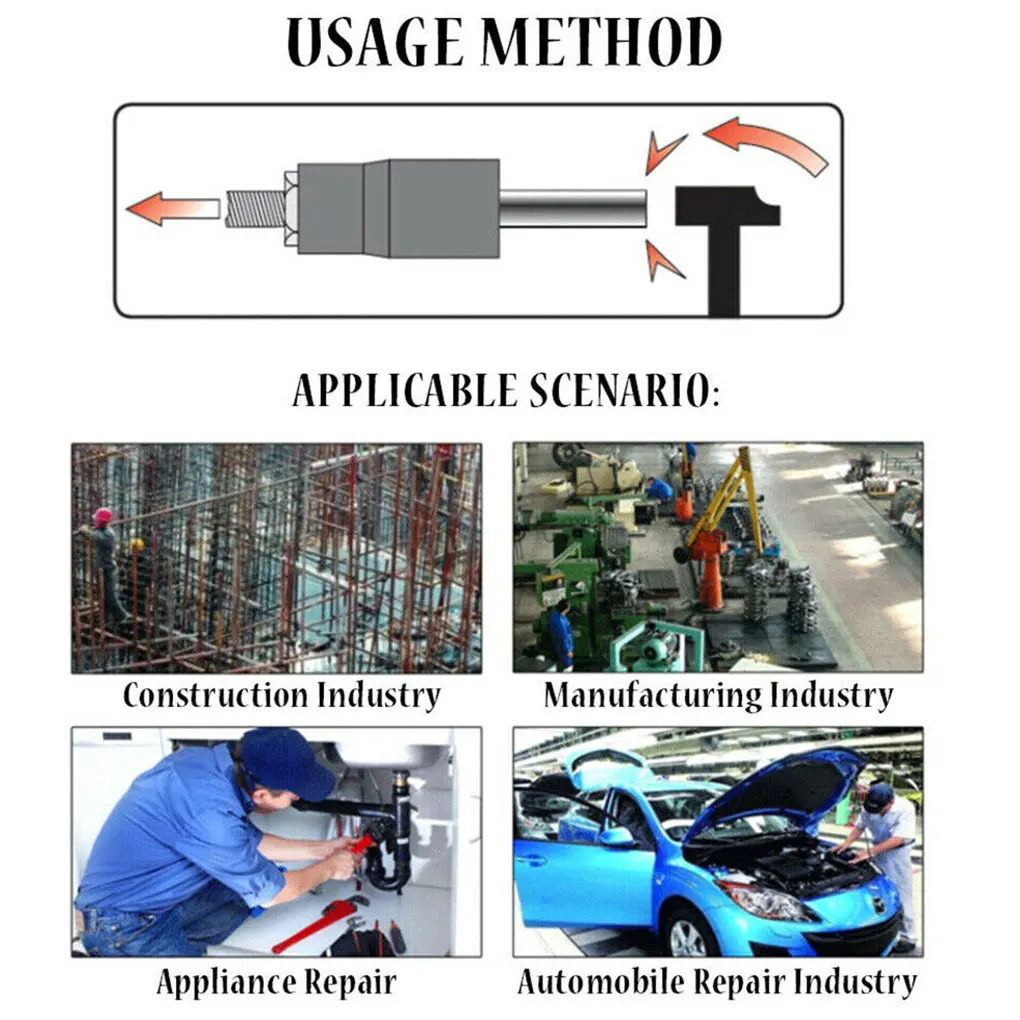 USAGE METHOD

APPLICABLE SCENARIO:

Construction Industry

Manufacturing Industry

Appliance Repair

Automobile Repair Industry