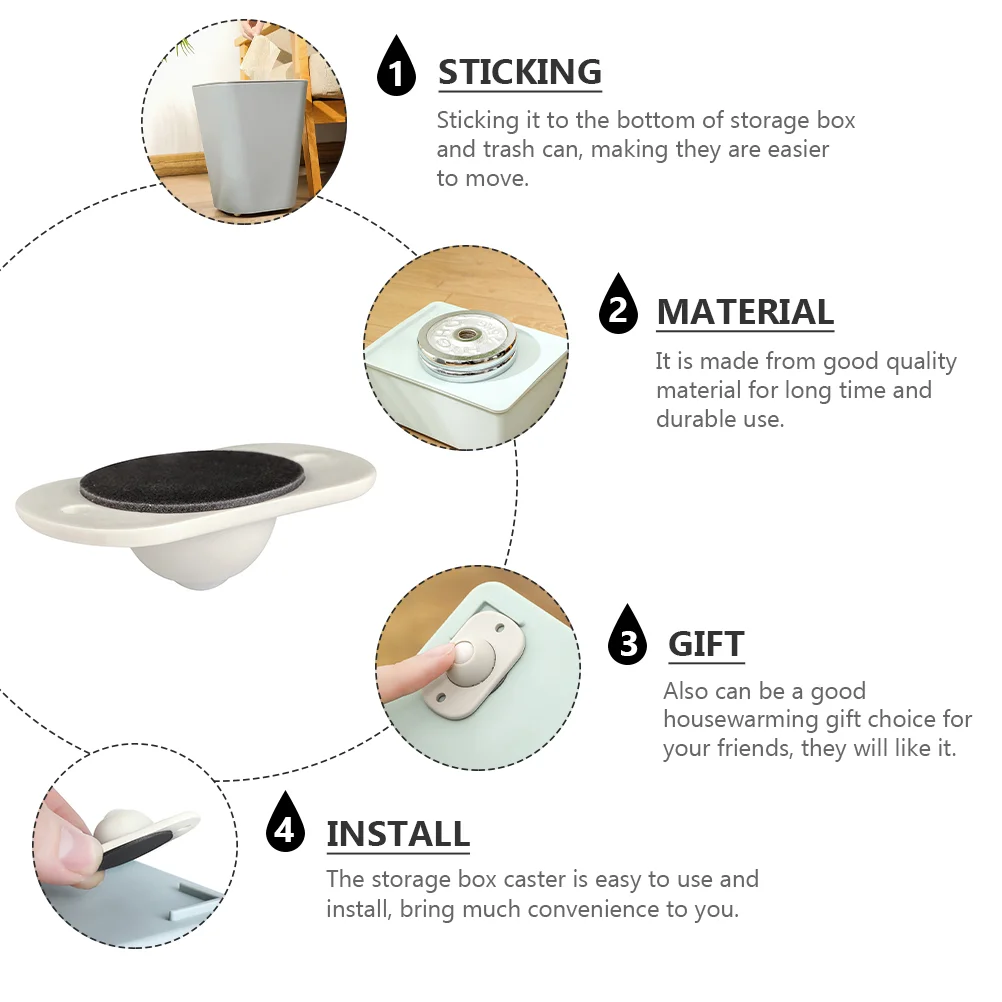 1 STICKING

Sticking it to the bottom of storage box and trash can, making they are easier to move.

2 MATERIAL

It is made from good quality material for long time and durable use.

3 GIFT

Also can be a good housewarming gift choice for your friends, they will like it.

4 INSTALL

The storage box caster is easy to use and install, bring much convenience to you.