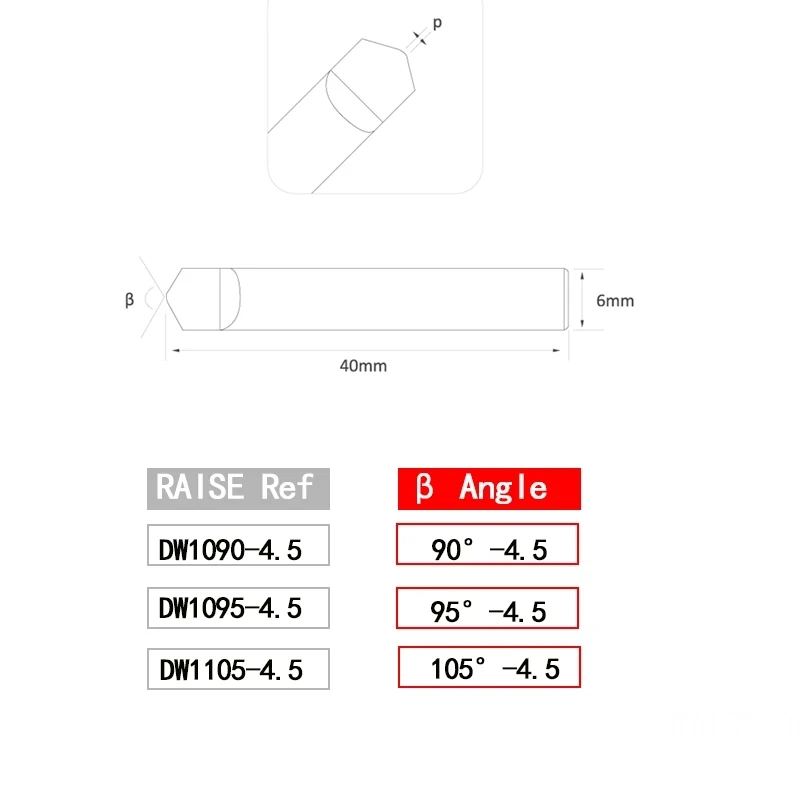 p

β

6mm

40mm

| RAISE Ref | β Angle |
|---|---|
| DW1090-4.5 | 90° -4.5 |
| DW1095-4.5 | 95° -4.5 |
| DW1105-4.5 | 105° -4.5 |