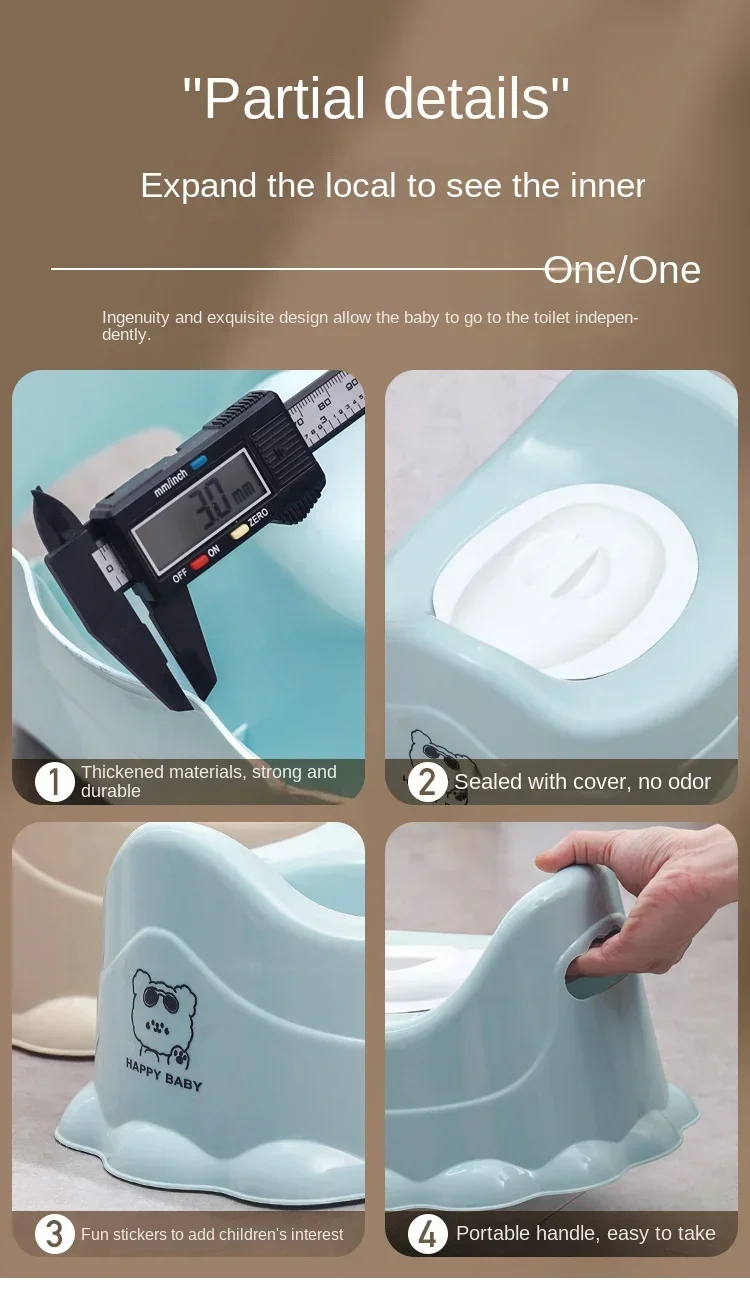 "Partial details"

Expand the local to see the inner

One/One

Ingenuity and exquisite design allow the baby to go to the toilet independently.

mm/inch
30 mm
OFF ON ZERO

1 Thickened materials, strong and durable

2 Sealed with cover, no odor

HAPPY BABY

3 Fun stickers to add children's interest

4 Portable handle, easy to take