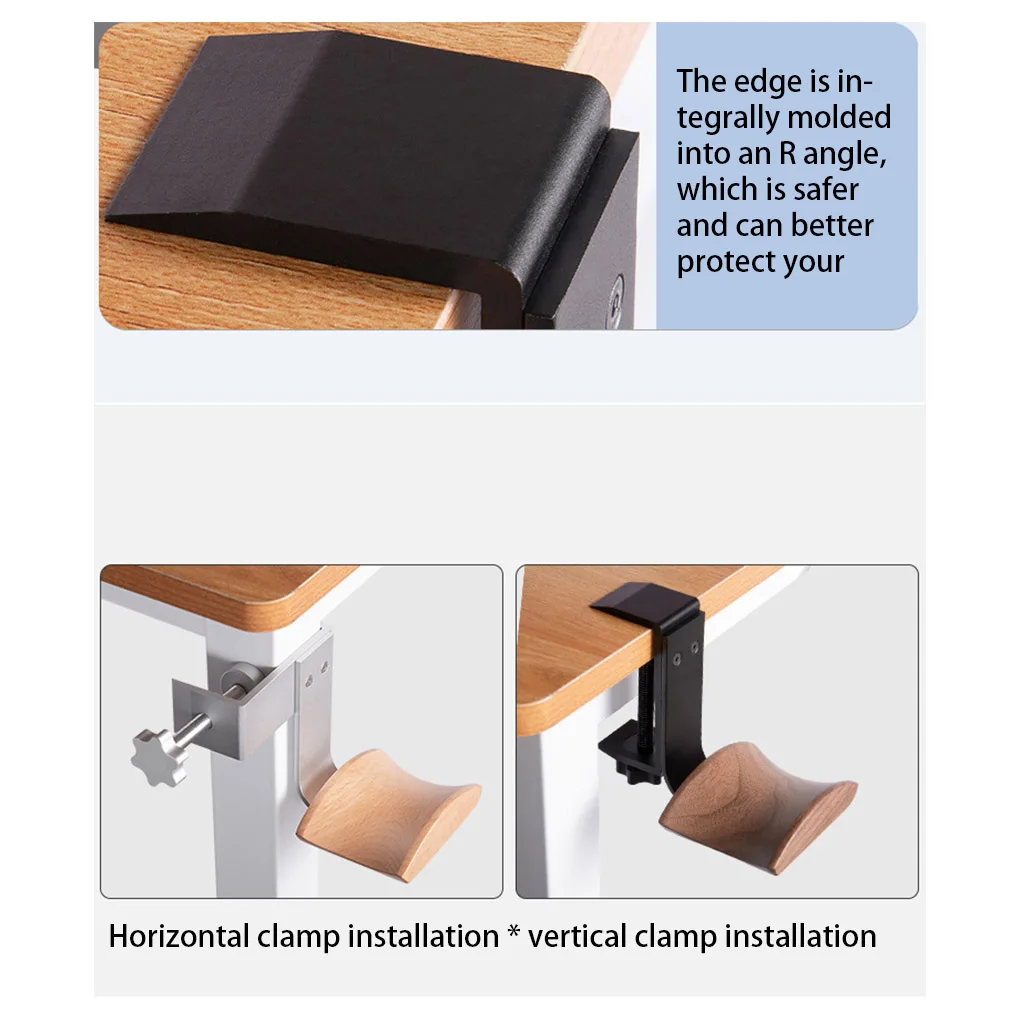 The edge is integrally molded into an R angle, which is safer and can better protect your

Horizontal clamp installation * vertical clamp installation