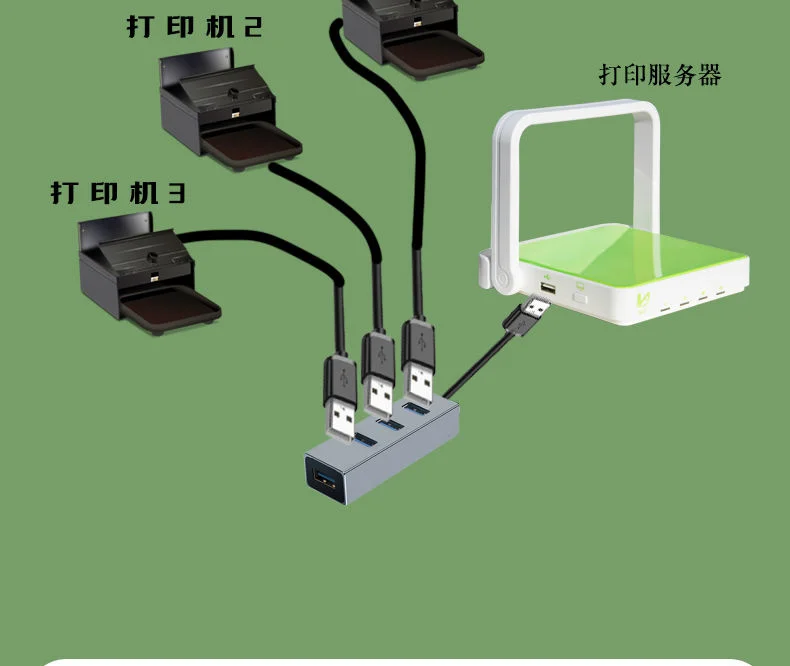 打印机2

打印服务器

打印机3