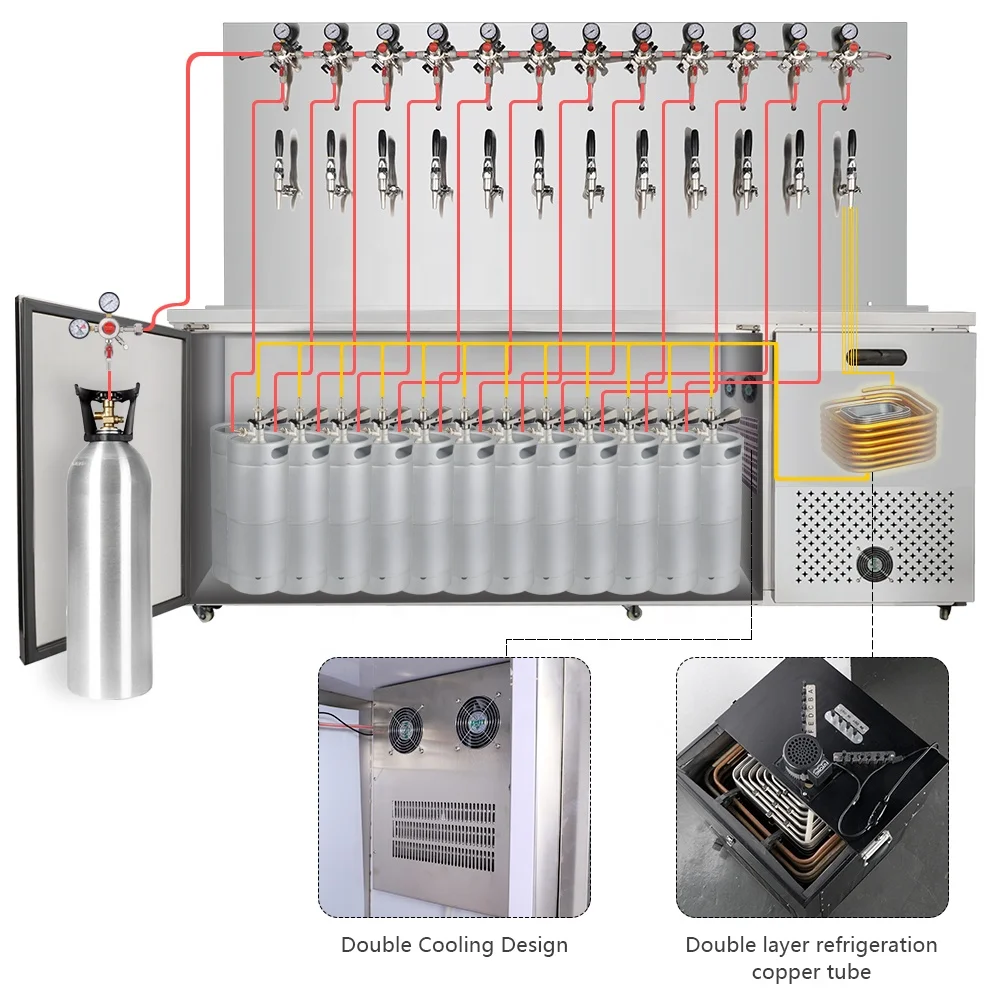 Double Cooling Design

Double layer refrigeration copper tube