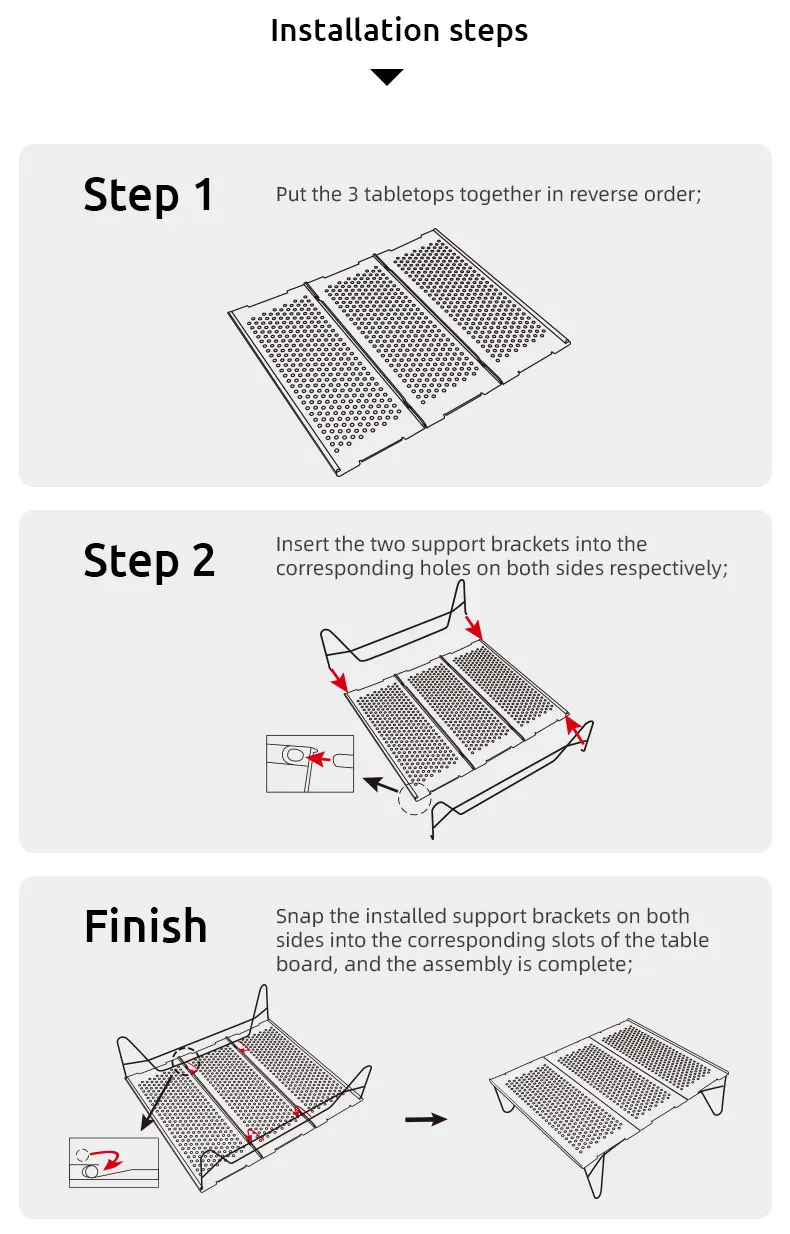 Installation steps

Step 1

Put the 3 tabletops together in reverse order;

Step 2

Insert the two support brackets into the corresponding holes on both sides respectively;

Finish

Snap the installed support brackets on both sides into the corresponding slots of the table board, and the assembly is complete;