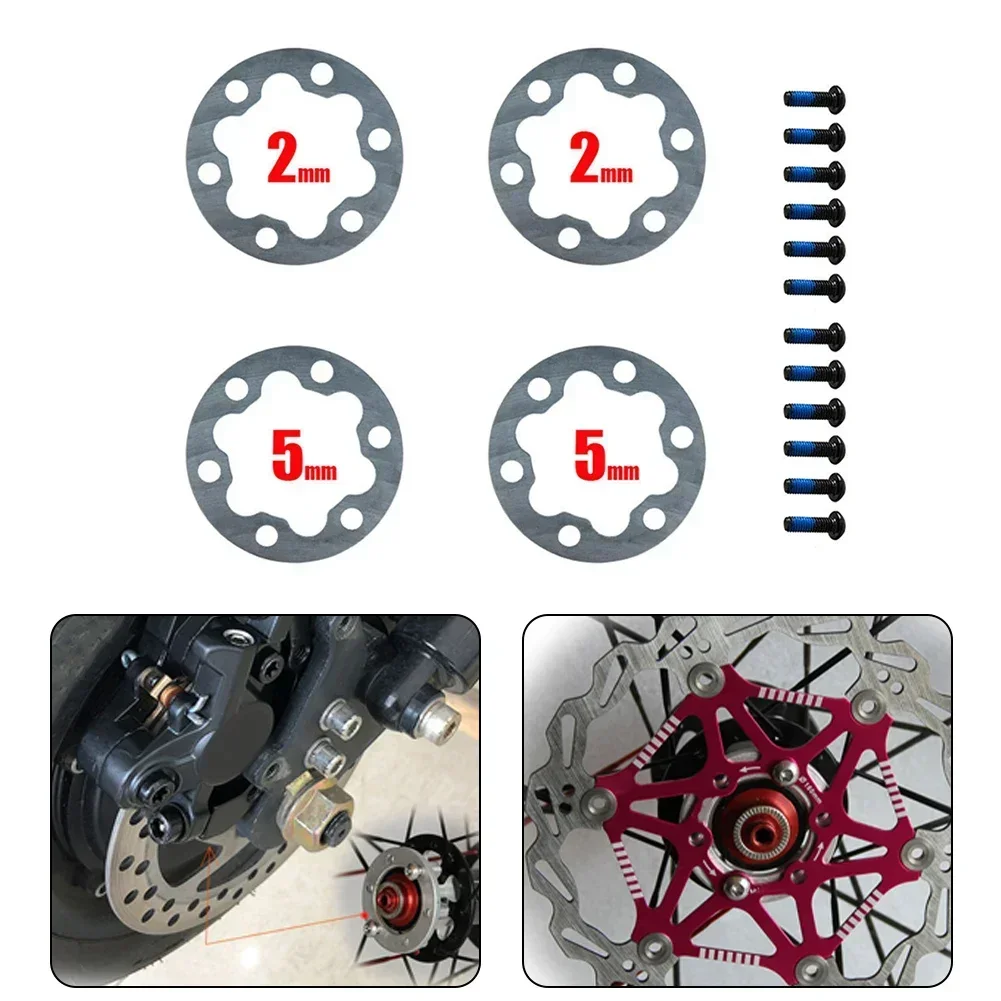 2mm
2mm
5mm
5mm