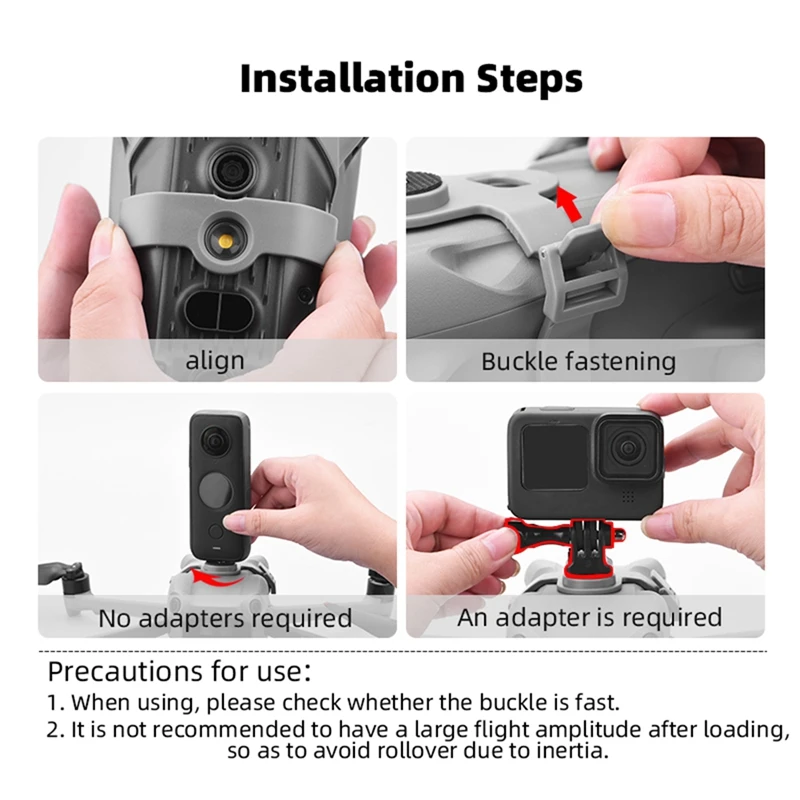 Installation Steps

align

Buckle fastening

No adapters required

An adapter is required

Precautions for use:

1. When using, please check whether the buckle is fast.

2. It is not recommended to have a large flight amplitude after loading, so as to avoid rollover due to inertia.