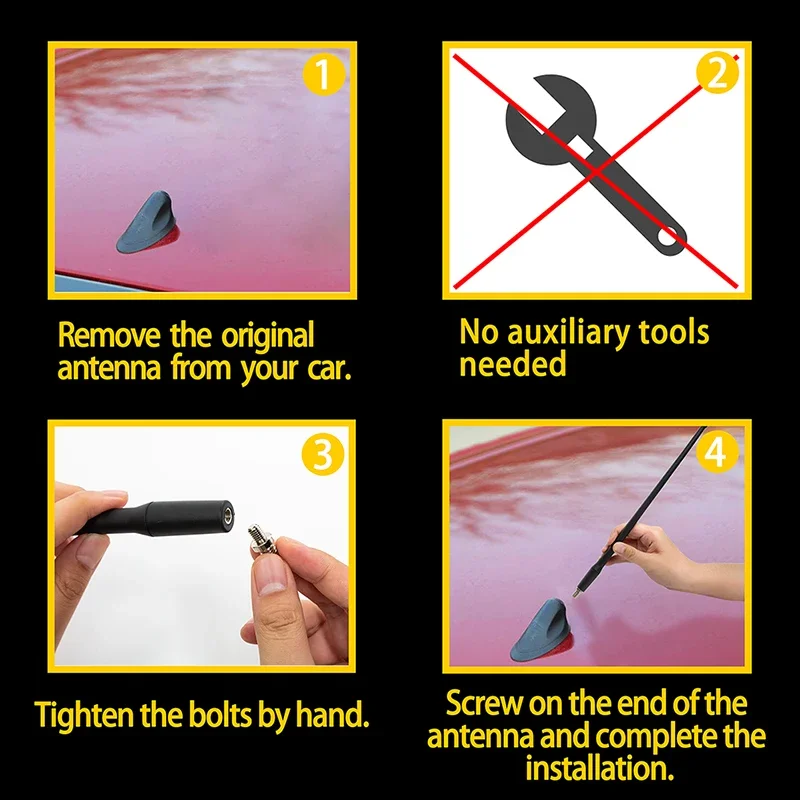 1

Remove the original antenna from your car.

2

No auxiliary tools needed

3

Tighten the bolts by hand.

4

Screw on the end of the antenna and complete the installation.