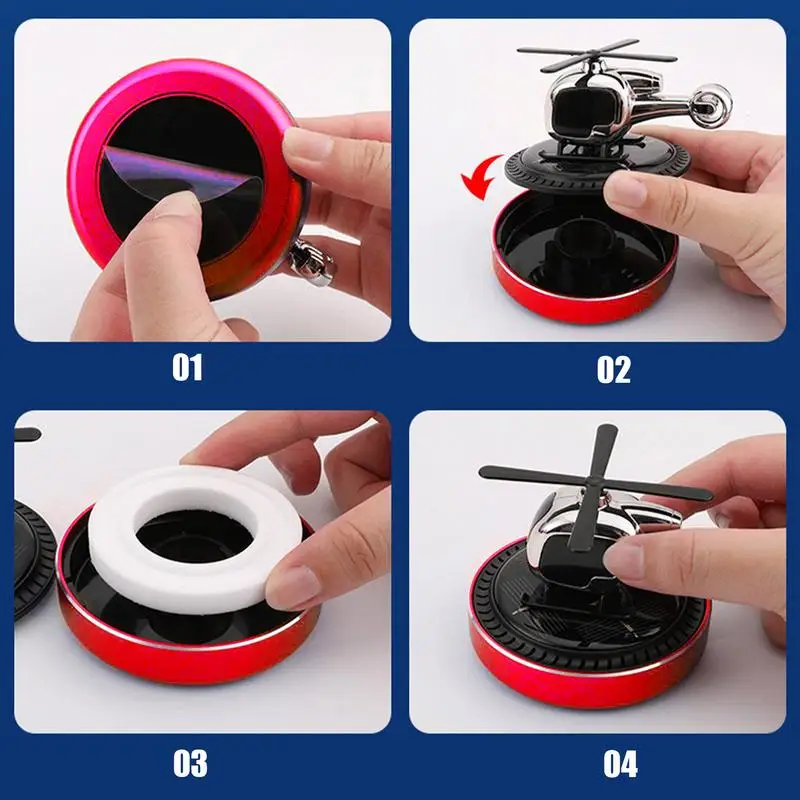 01

02

03

04