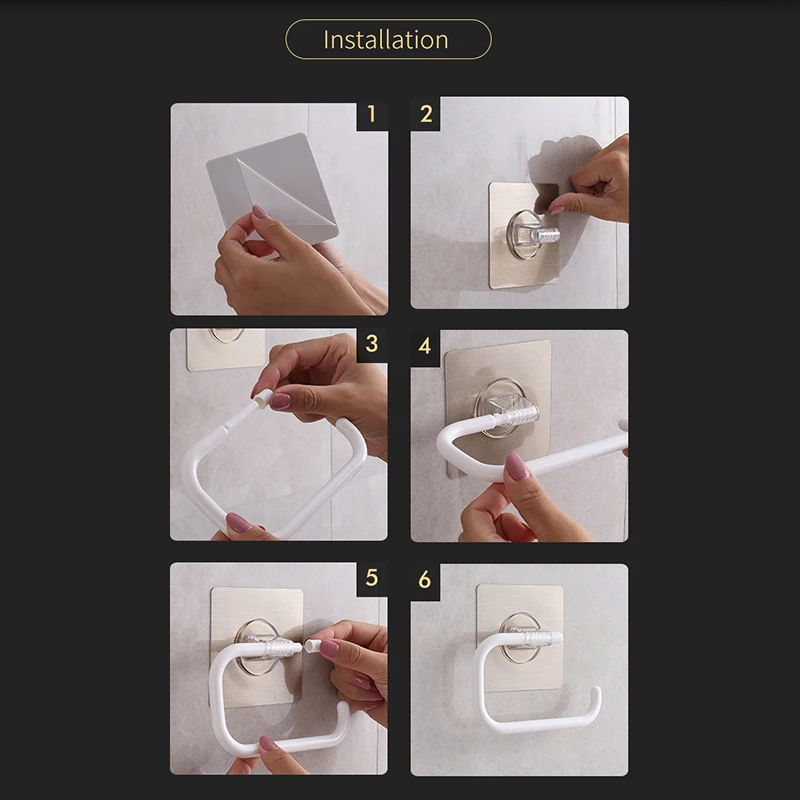 Installation

1

2

3

4

5

6