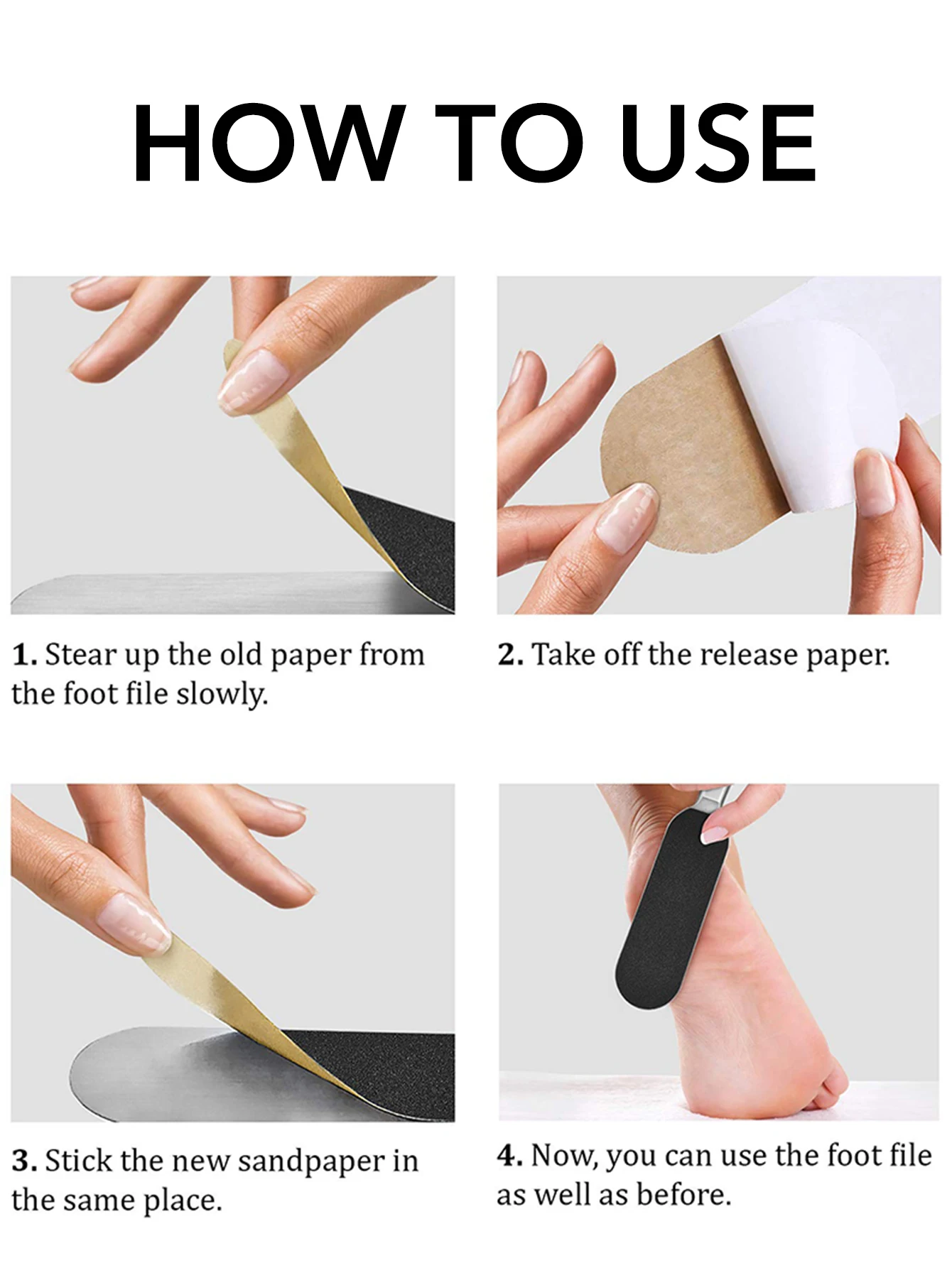 HOW TO USE

1. Stear up the old paper from the foot file slowly.

2. Take off the release paper.

3. Stick the new sandpaper in the same place.

4. Now, you can use the foot file as well as before.