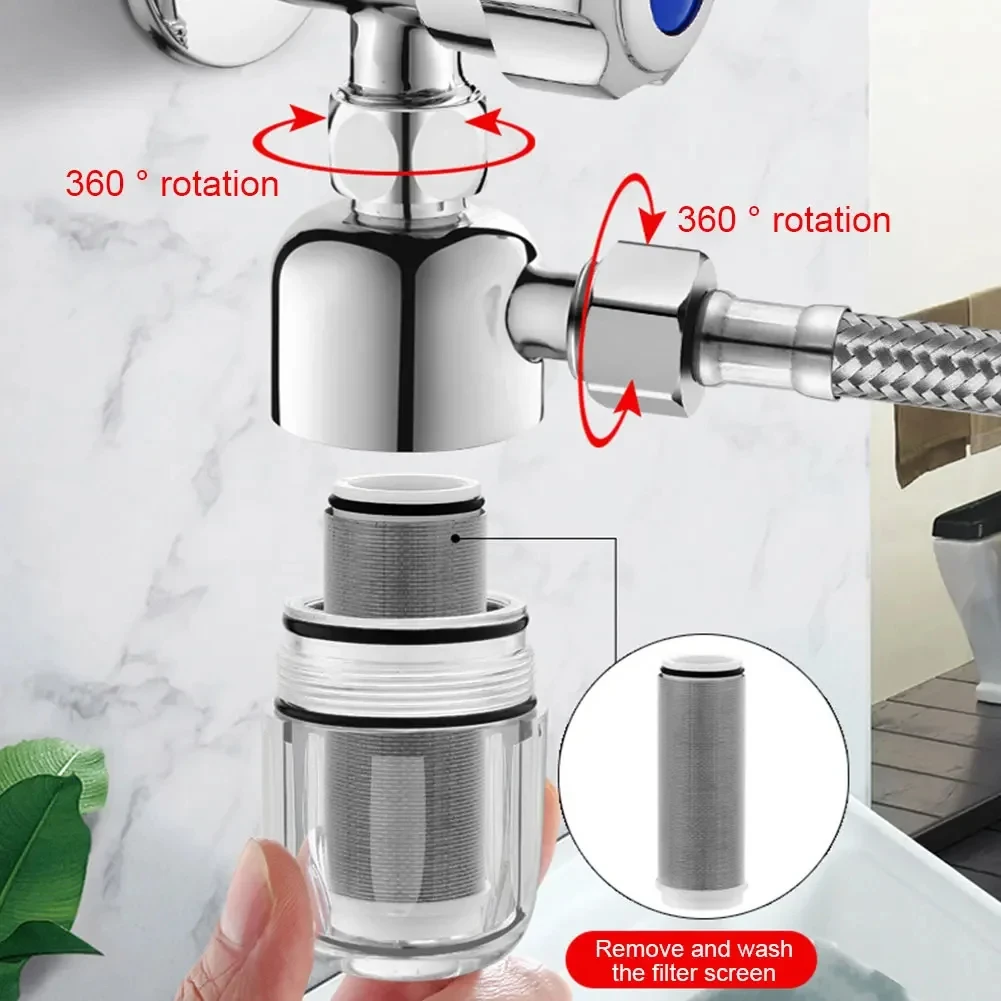 360 ° rotation

360 ° rotation

Remove and wash the filter screen