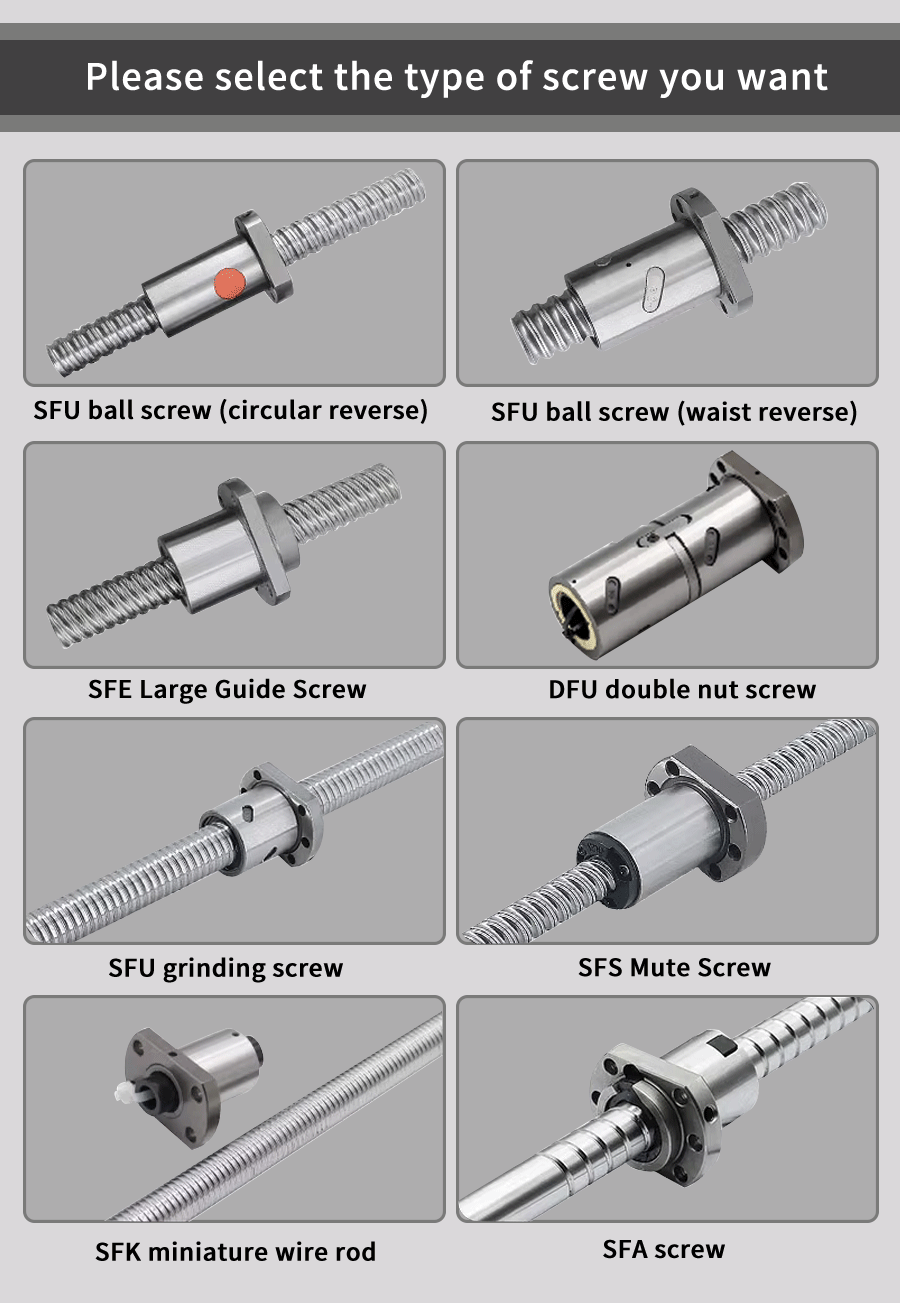 Please select the type of screw you want

SFU ball screw (circular reverse)

SFU ball screw (waist reverse)

SFE Large Guide Screw

DFU double nut screw

SFU grinding screw

SFS Mute Screw

SFK miniature wire rod

SFA screw