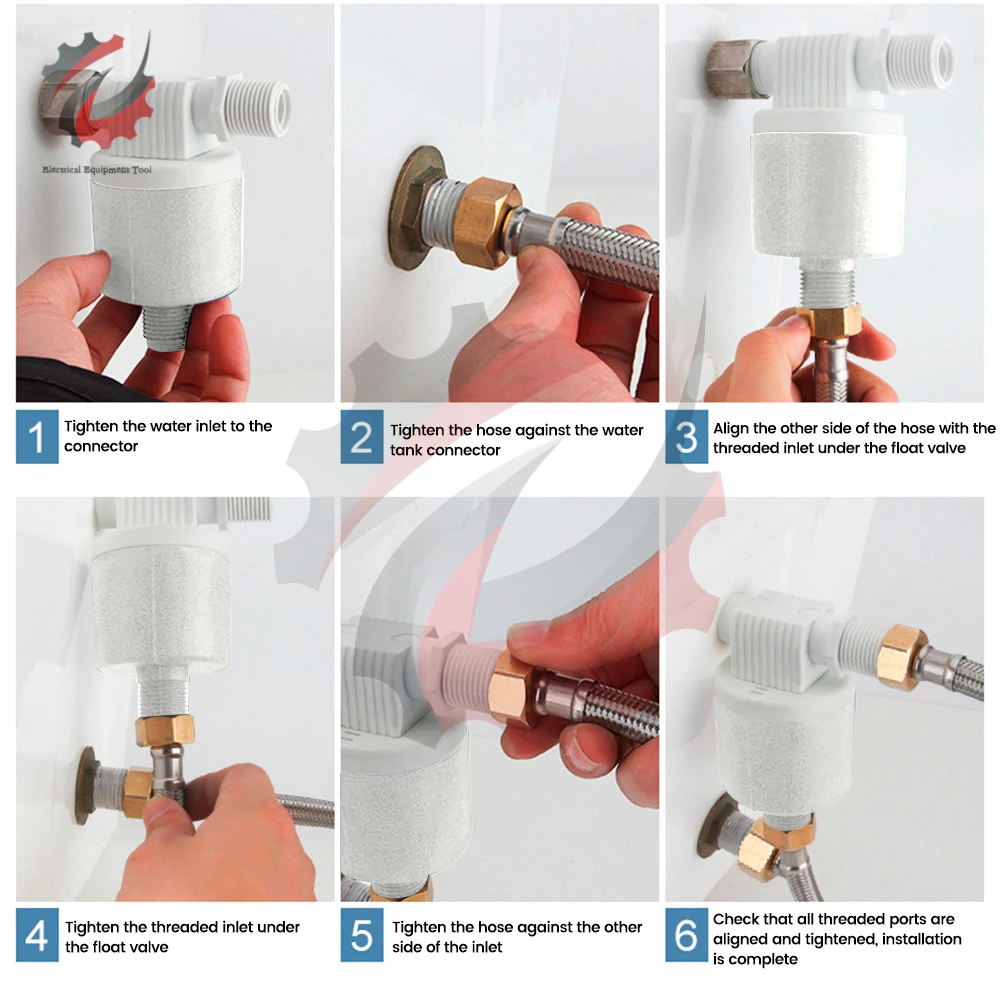 Electrical Equipment Tool

1 Tighten the water inlet to the connector

2 Tighten the hose against the water tank connector

3 Align the other side of the hose with the threaded inlet under the float valve

4 Tighten the threaded inlet under the float valve

5 Tighten the hose against the other side of the inlet

6 Check that all threaded ports are aligned and tightened, installation is complete