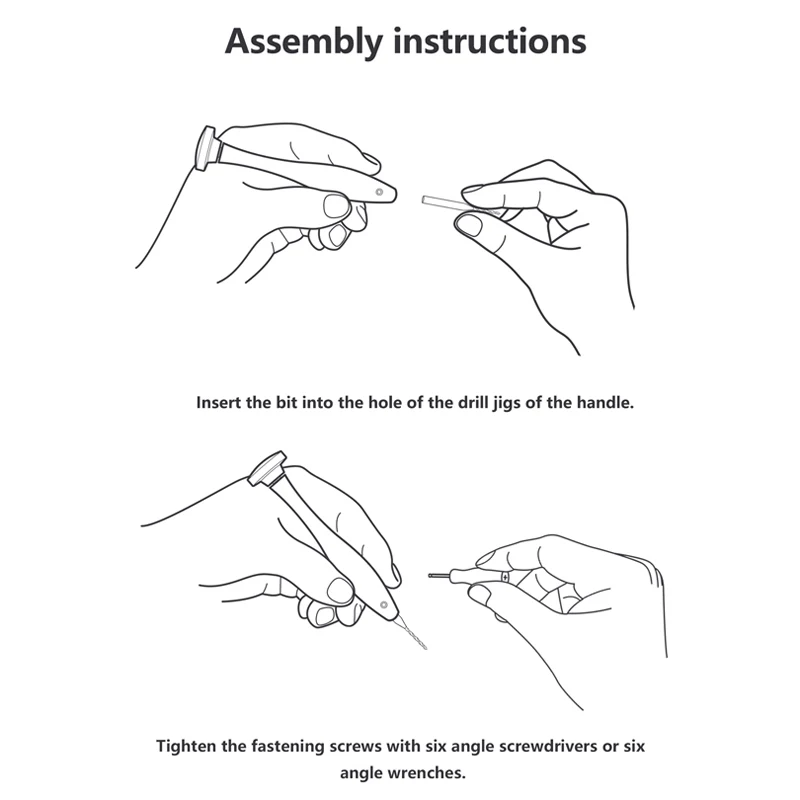 Assembly instructions

Insert the bit into the hole of the drill jigs of the handle.

Tighten the fastening screws with six angle screwdrivers or six angle wrenches.