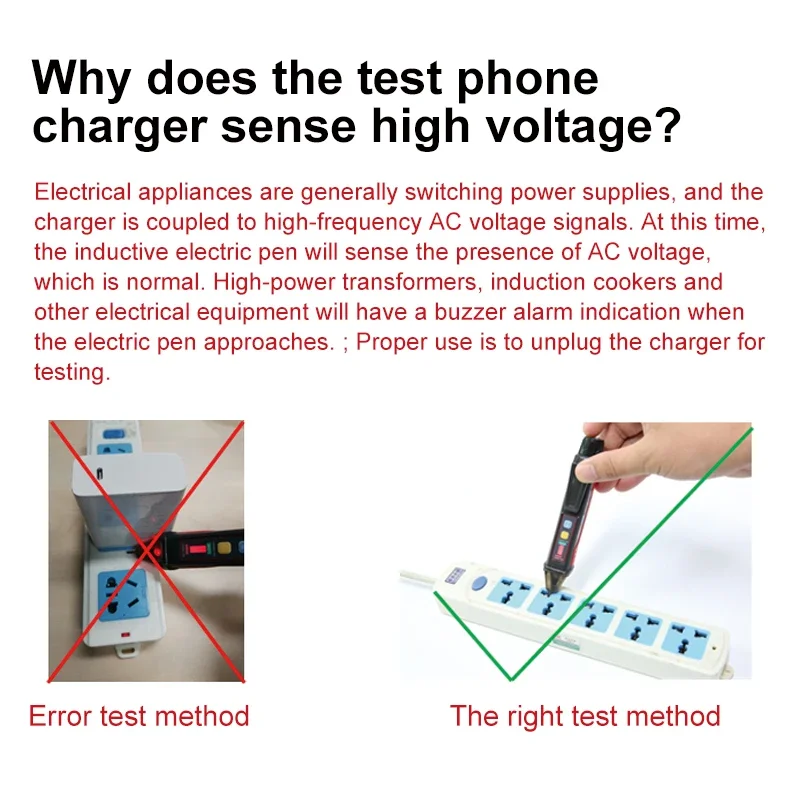 Why does the test phone charger sense high voltage?

Electrical appliances are generally switching power supplies, and the charger is coupled to high-frequency AC voltage signals. At this time, the inductive electric pen will sense the presence of AC voltage, which is normal. High-power transformers, induction cookers and other electrical equipment will have a buzzer alarm indication when the electric pen approaches. ; Proper use is to unplug the charger for testing.

Error test method

The right test method