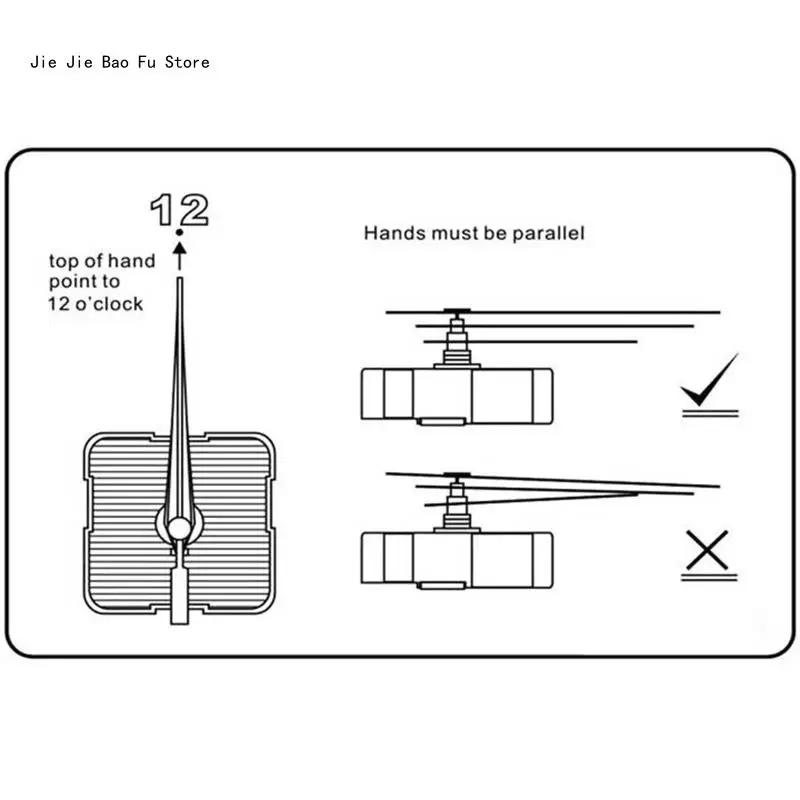 Jie Jie Bao Fu Store

12

top of hand point to 12 o'clock

Hands must be parallel