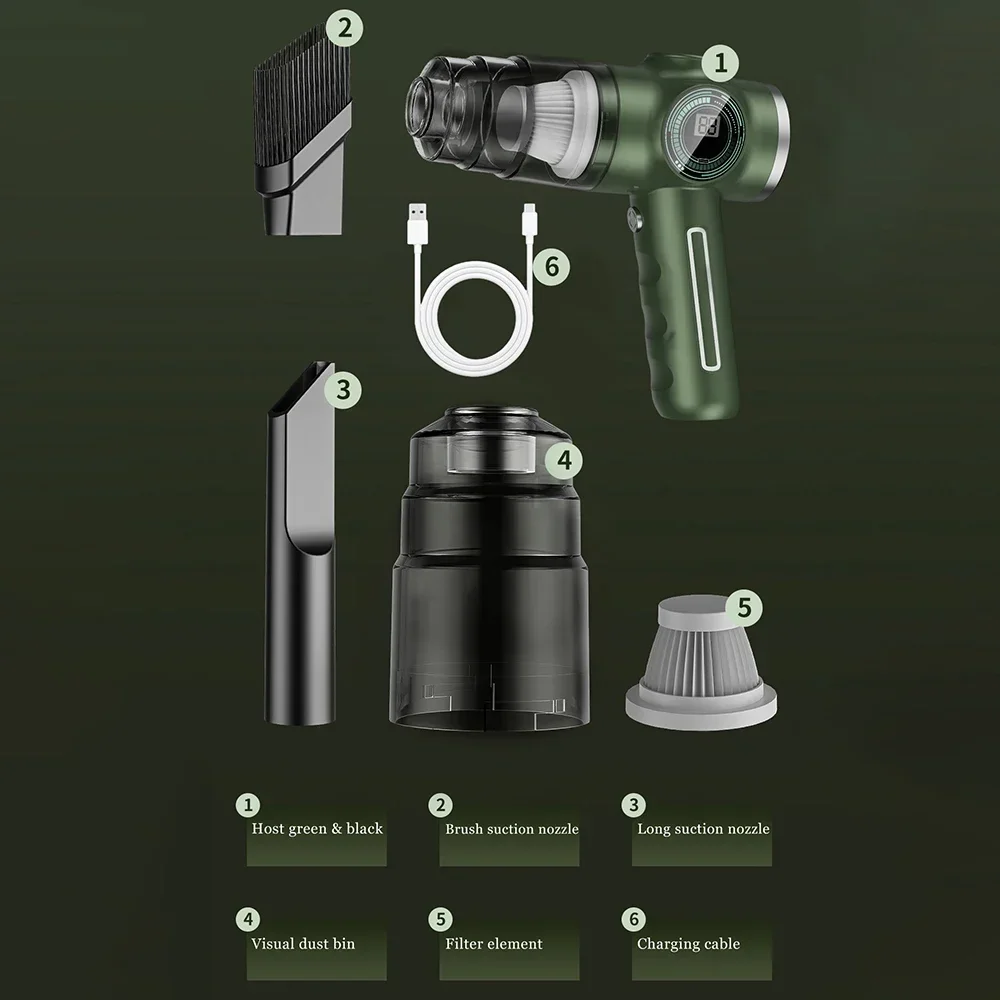 2
1
88
6
3
4
5

1 Host green & black
2 Brush suction nozzle
3 Long suction nozzle
4 Visual dust bin
5 Filter element
6 Charging cable