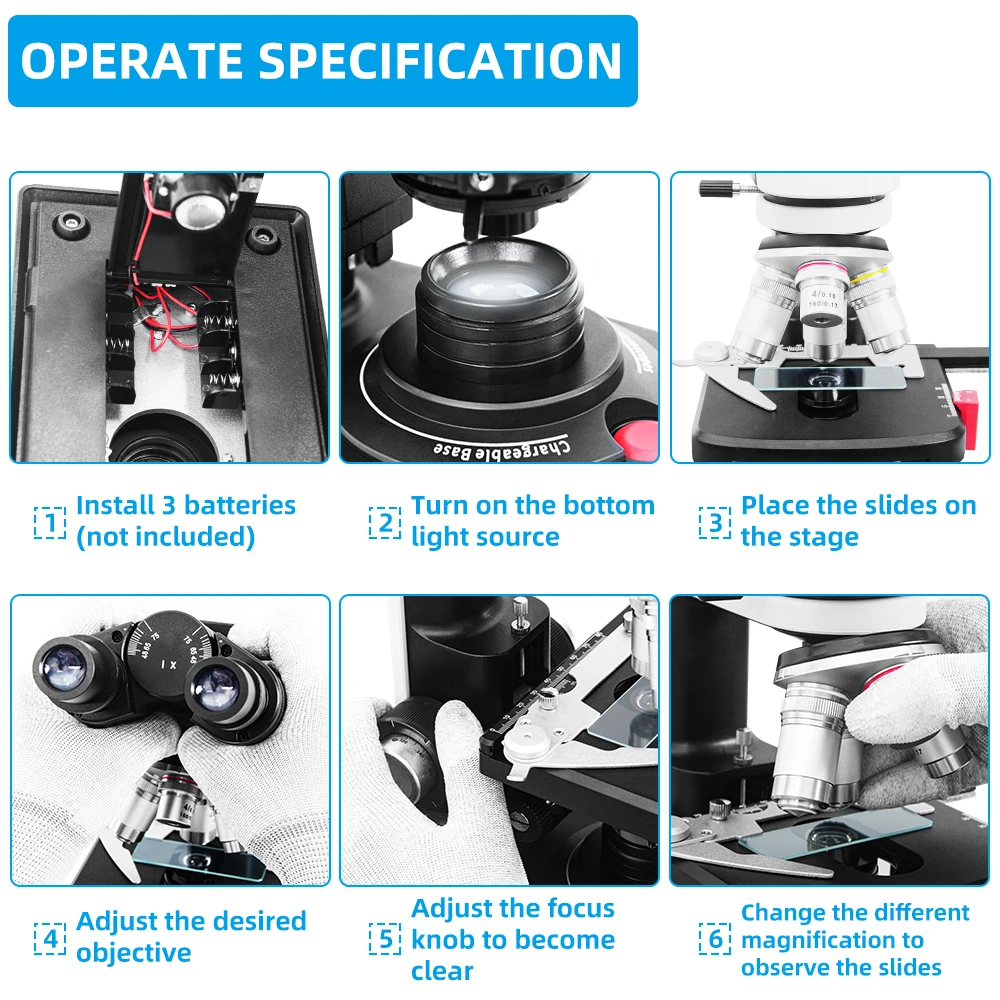 OPERATE SPECIFICATION

Chargeable Base

4/0.10
160/0.17

1 Install 3 batteries (not included)

2 Turn on the bottom light source

3 Place the slides on the stage

4 Adjust the desired objective

5 Adjust the focus knob to become clear

6 Change the different magnification to observe the slides