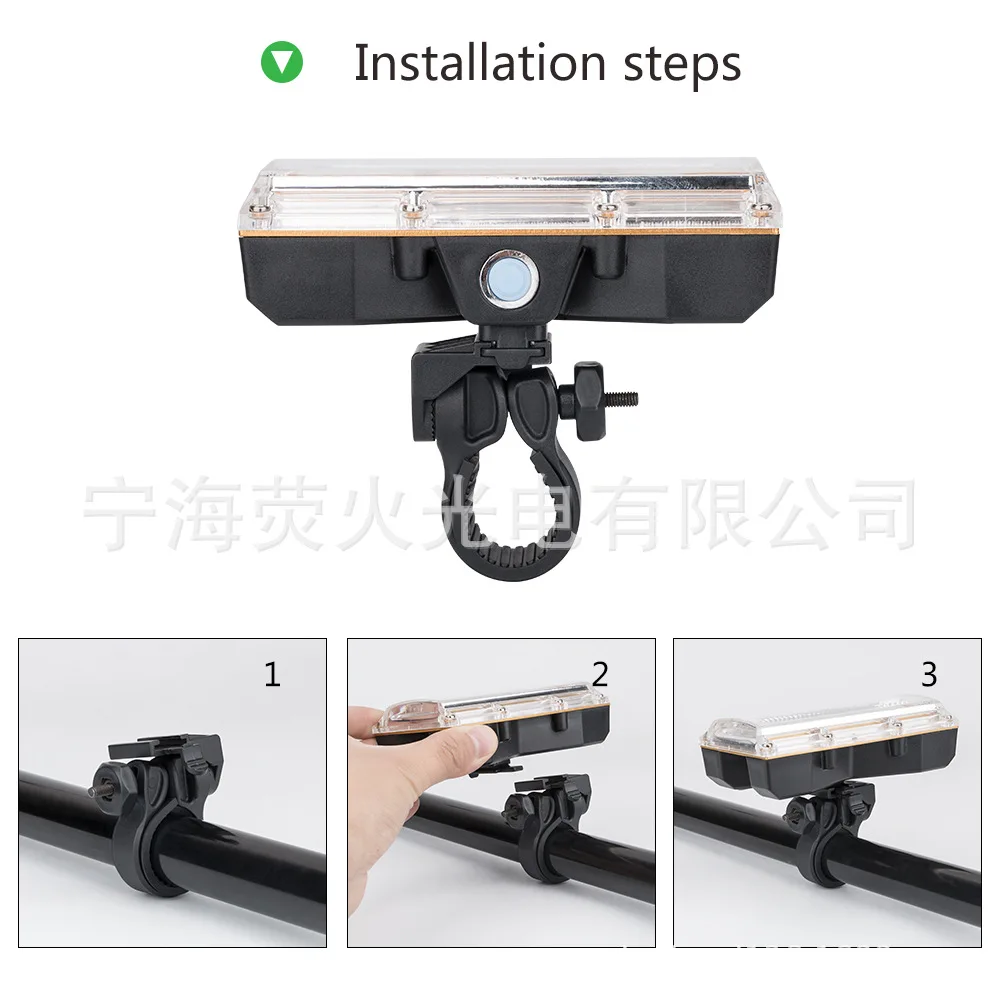 Installation steps

宁海荧火光电有限公司

1

2

3