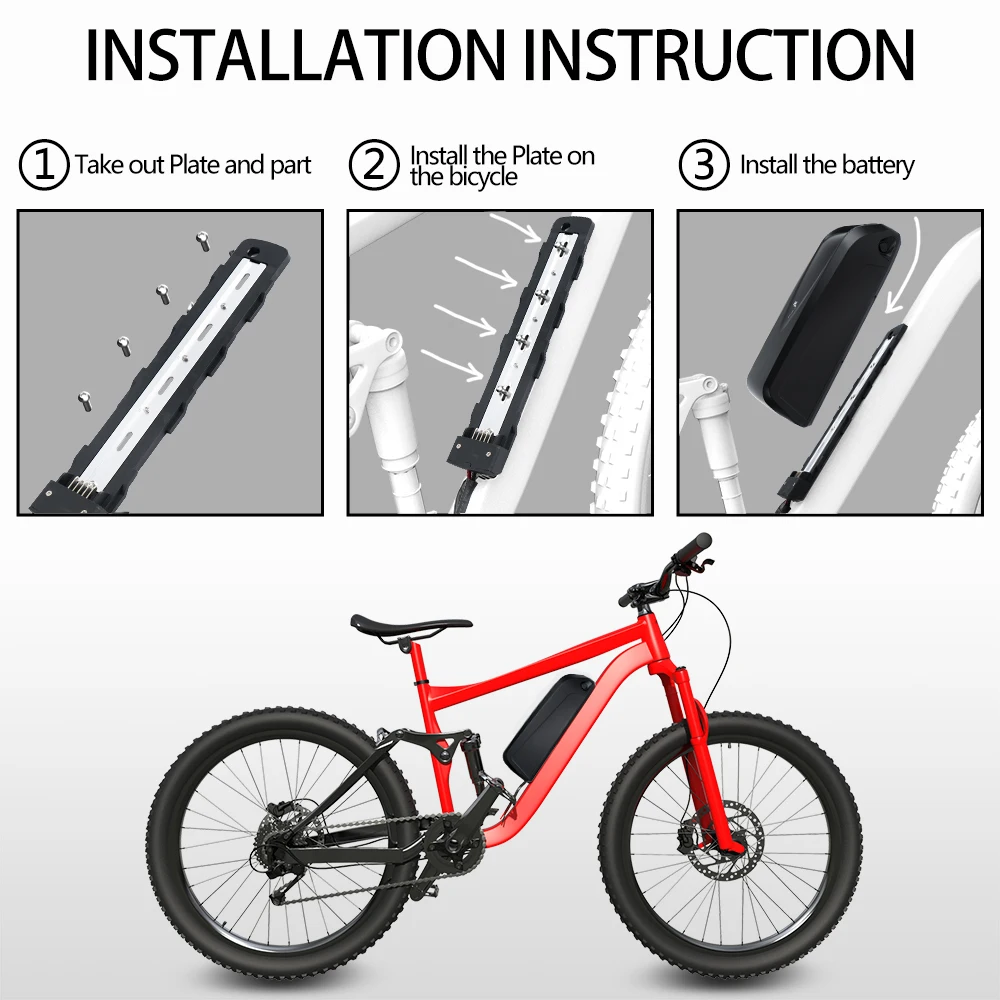 INSTALLATION INSTRUCTION

1 Take out Plate and part

2 Install the Plate on the bicycle

3 Install the battery