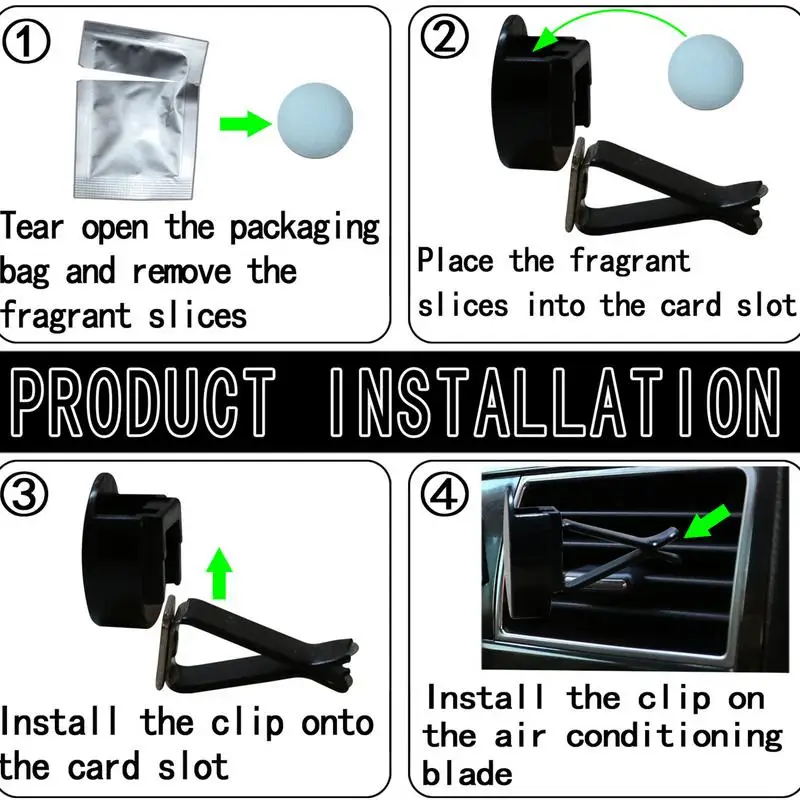 ①

Tear open the packaging bag and remove the fragrant slices

②

Place the fragrant slices into the card slot

PRODUCT INSTALLATION

③

Install the clip onto the card slot

④

Install the clip on the air conditioning blade