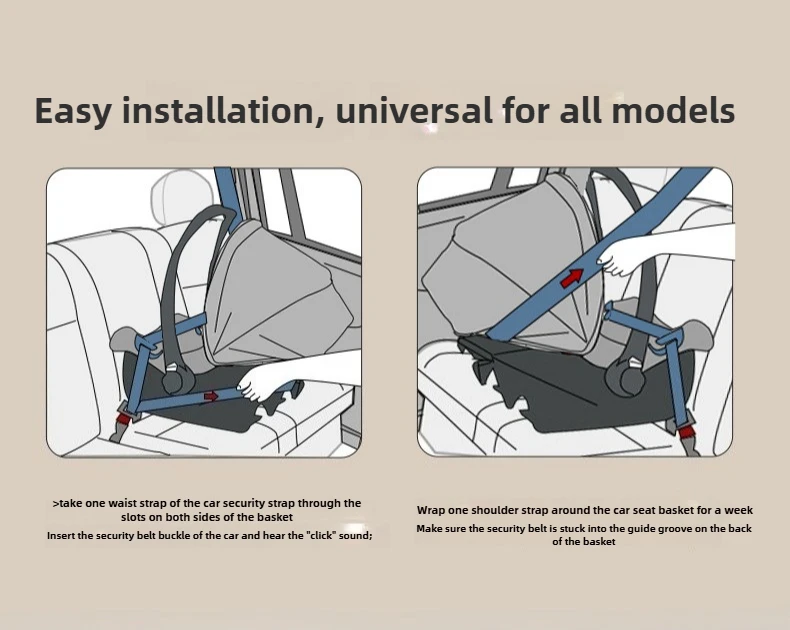 Easy installation, universal for all models

>take one waist strap of the car security strap through the slots on both sides of the basket

Insert the security belt buckle of the car and hear the "click" sound;

Wrap one shoulder strap around the car seat basket for a week

Make sure the security belt is stuck into the guide groove on the back of the basket