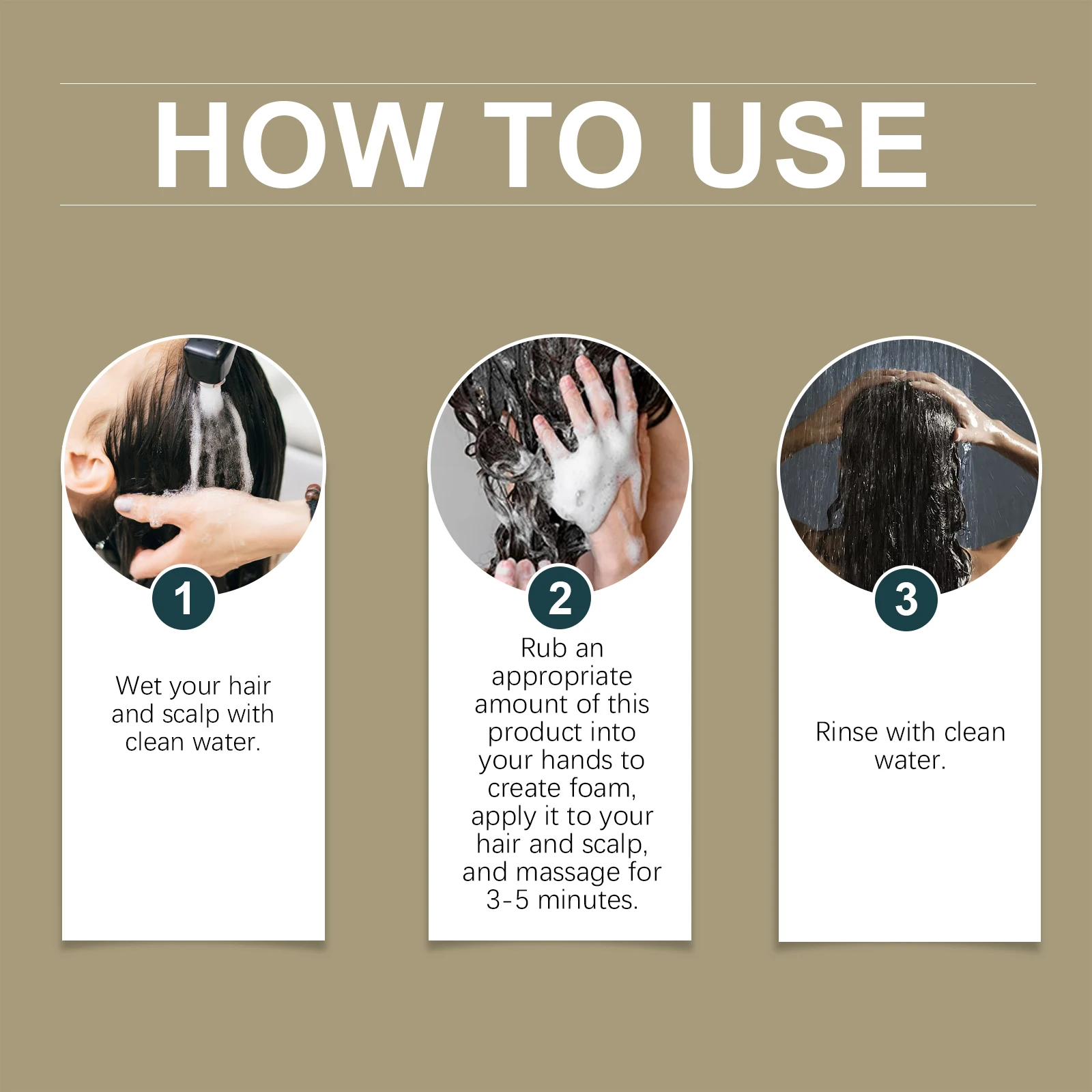 HOW TO USE

1

Wet your hair and scalp with clean water.

2

Rub an appropriate amount of this product into your hands to create foam, apply it to your hair and scalp, and massage for 3-5 minutes.

3

Rinse with clean water.