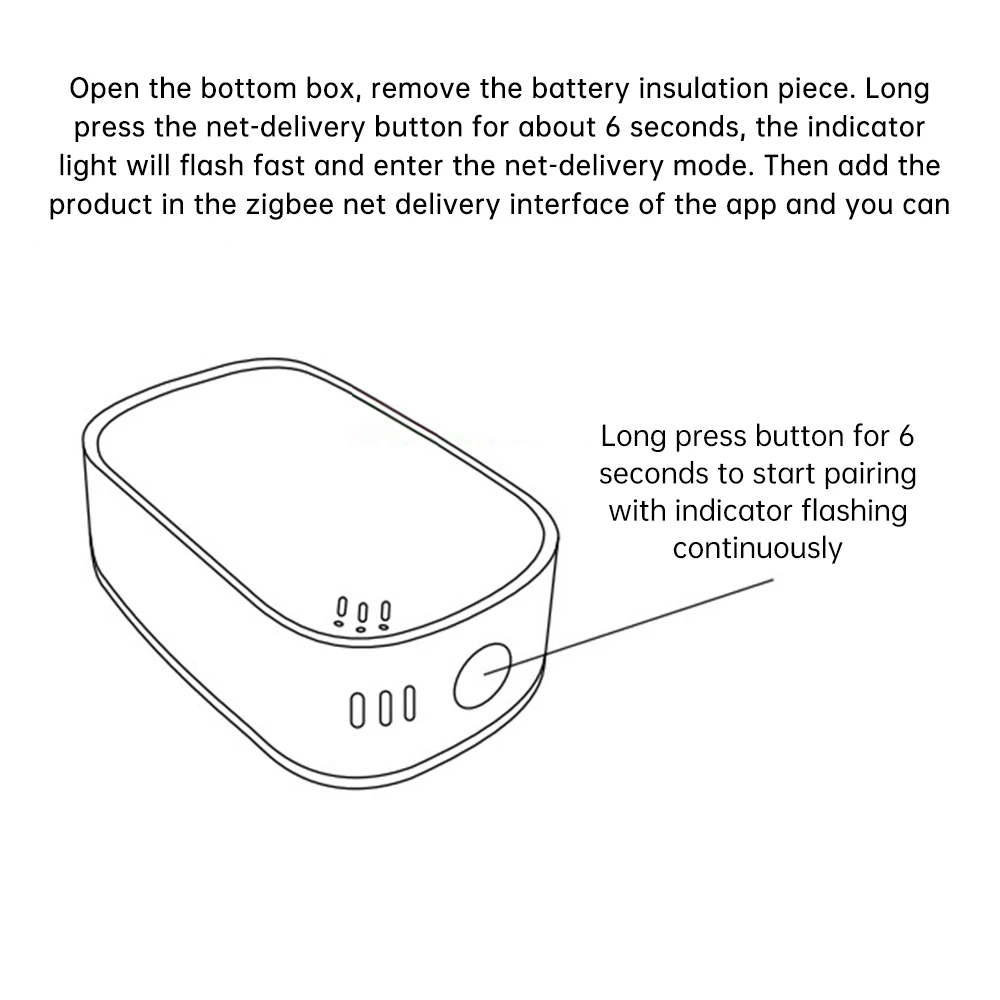 Open the bottom box, remove the battery insulation piece. Long press the net-delivery button for about 6 seconds, the indicator light will flash fast and enter the net-delivery mode. Then add the product in the zigbee net delivery interface of the app and you can

Long press button for 6 seconds to start pairing with indicator flashing continuously