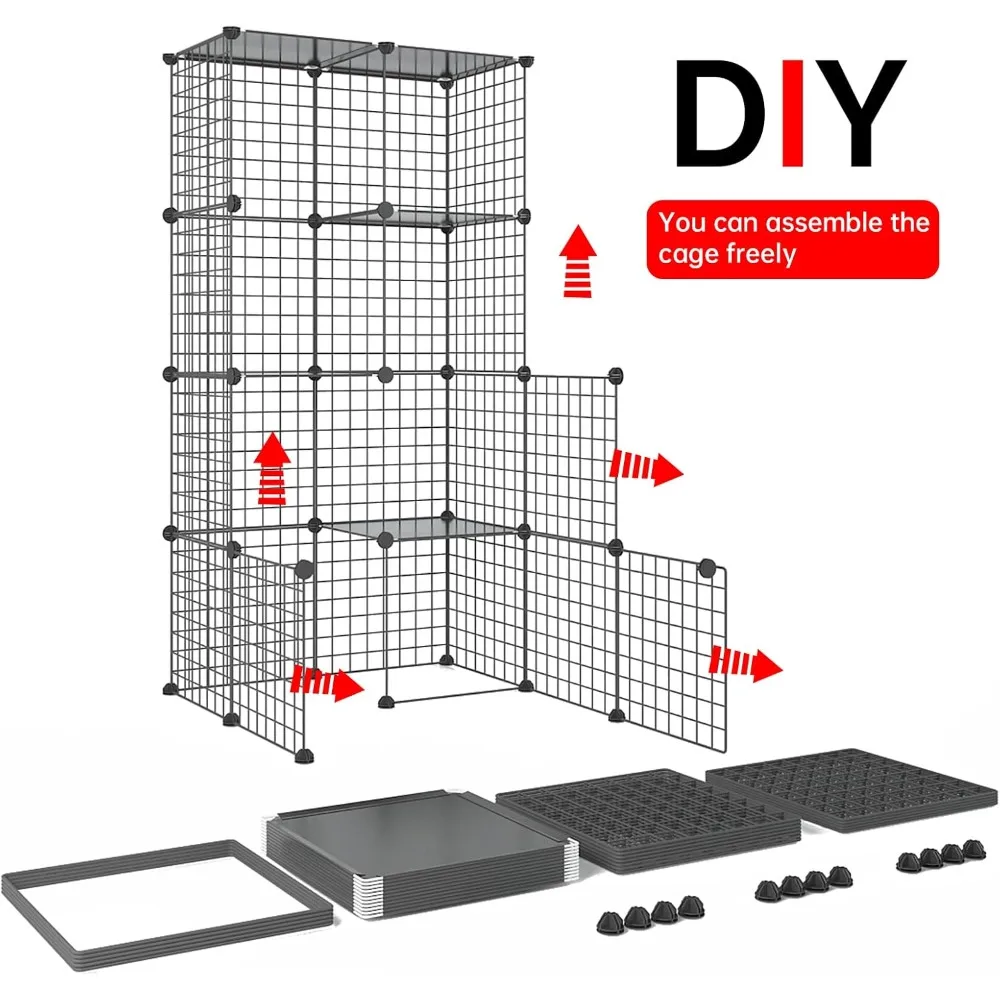 DIY

You can assemble the cage freely