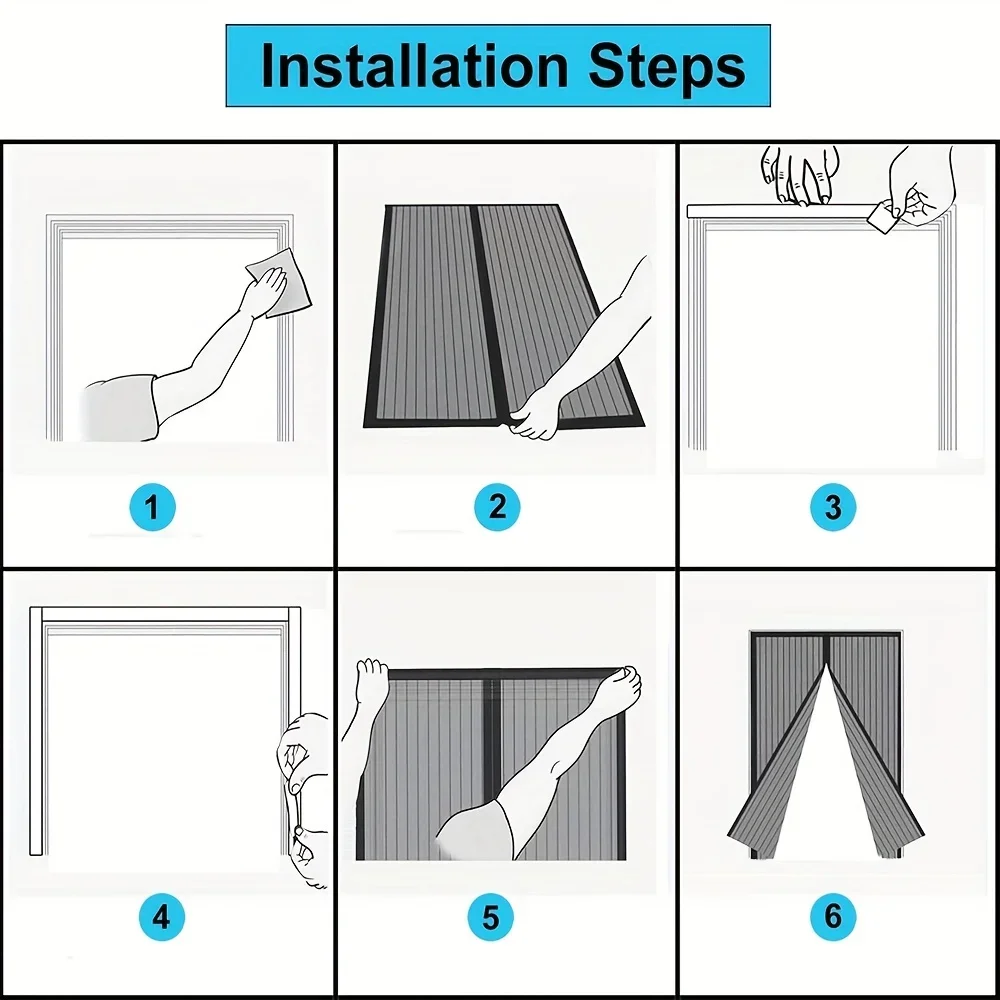 Installation Steps

1

2

3

4

5

6