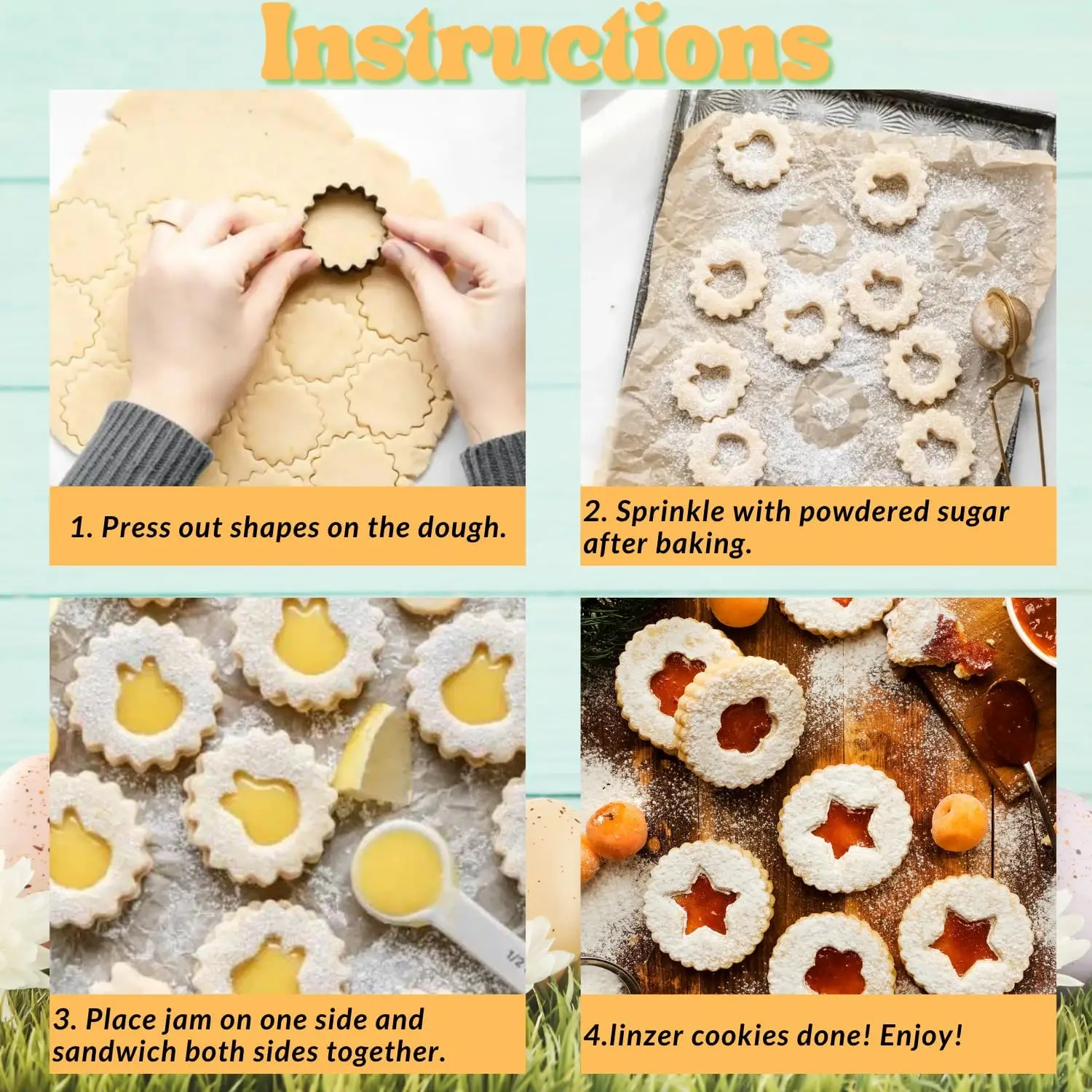 Instructions

1. Press out shapes on the dough.

2. Sprinkle with powdered sugar after baking.

1/2

3. Place jam on one side and sandwich both sides together.

4.linzer cookies done! Enjoy!