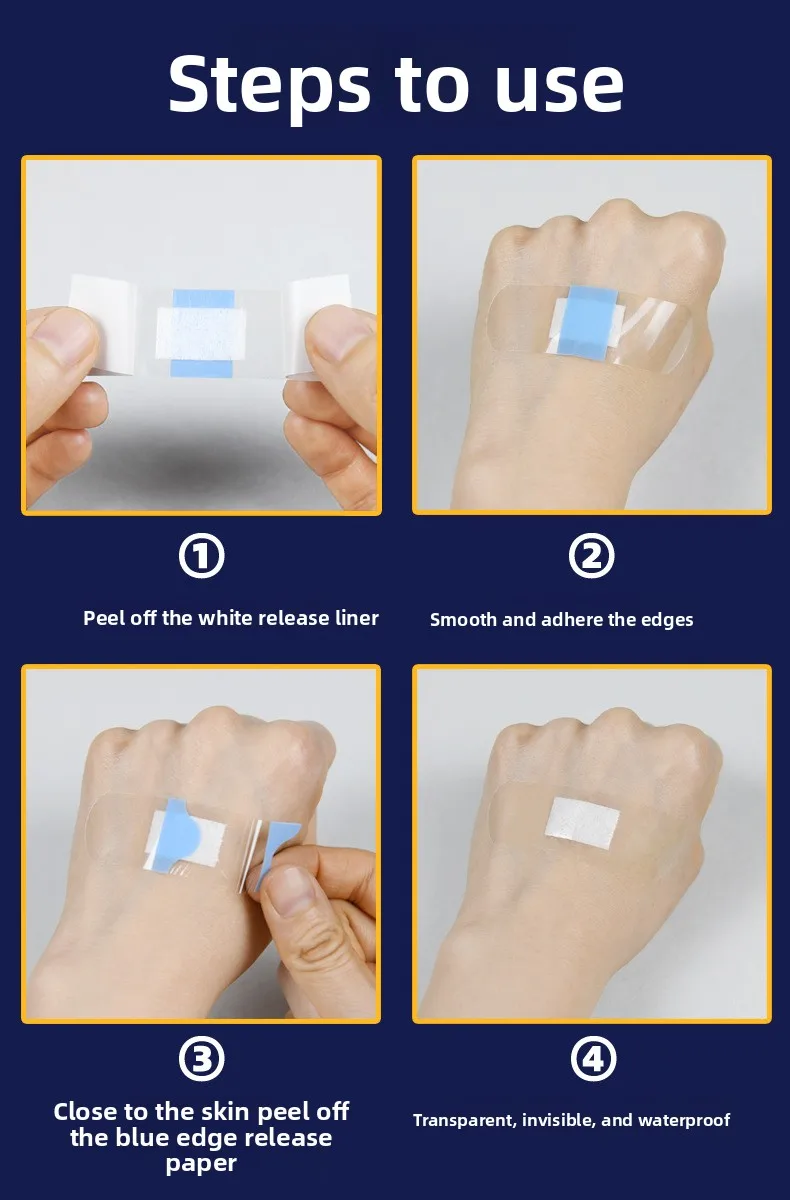 Steps to use

①

Peel off the white release liner

②

Smooth and adhere the edges

③

Close to the skin peel off the blue edge release paper

④

Transparent, invisible, and waterproof