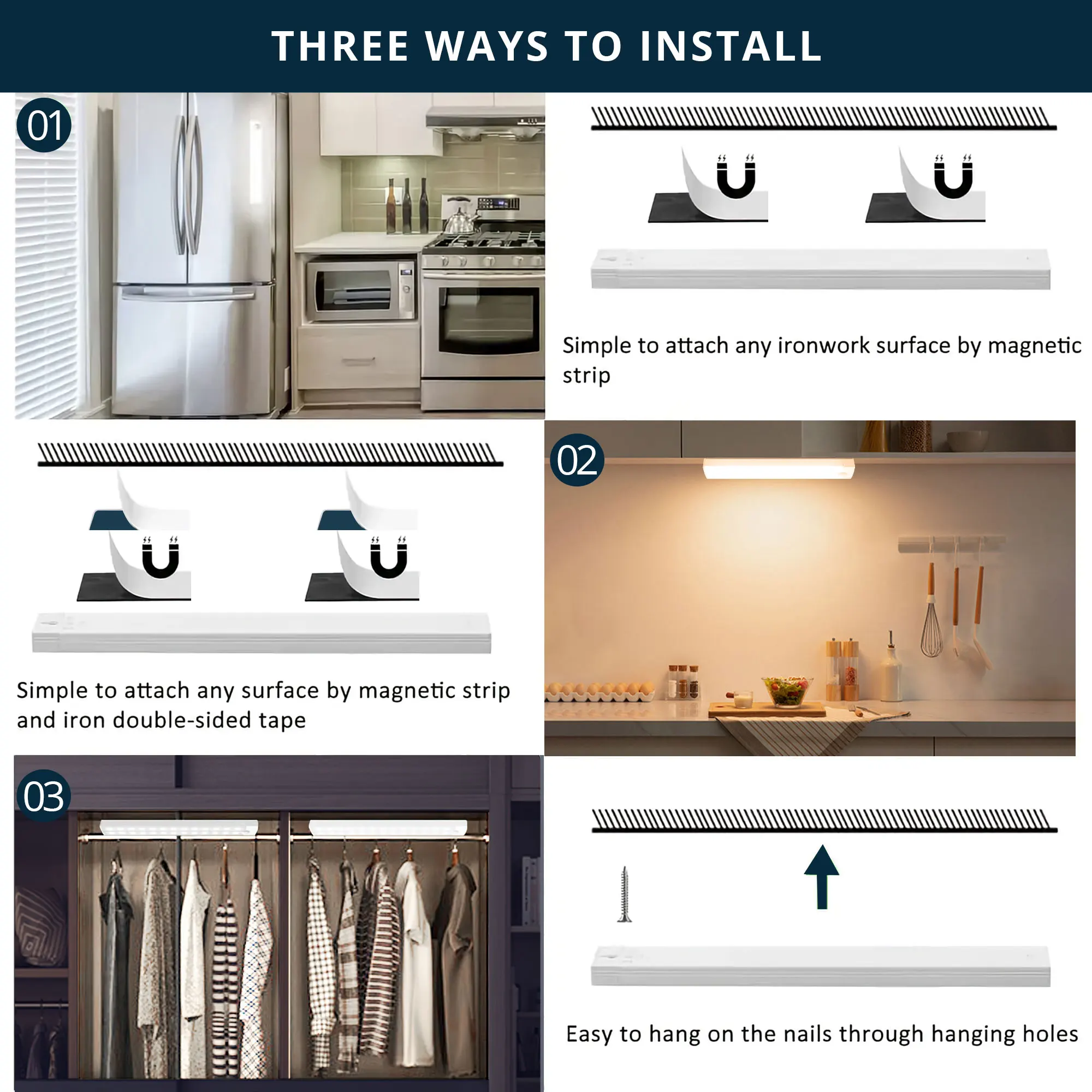 THREE WAYS TO INSTALL

01

Simple to attach any ironwork surface by magnetic strip

Simple to attach any surface by magnetic strip and iron double-sided tape

02

03

Easy to hang on the nails through hanging holes