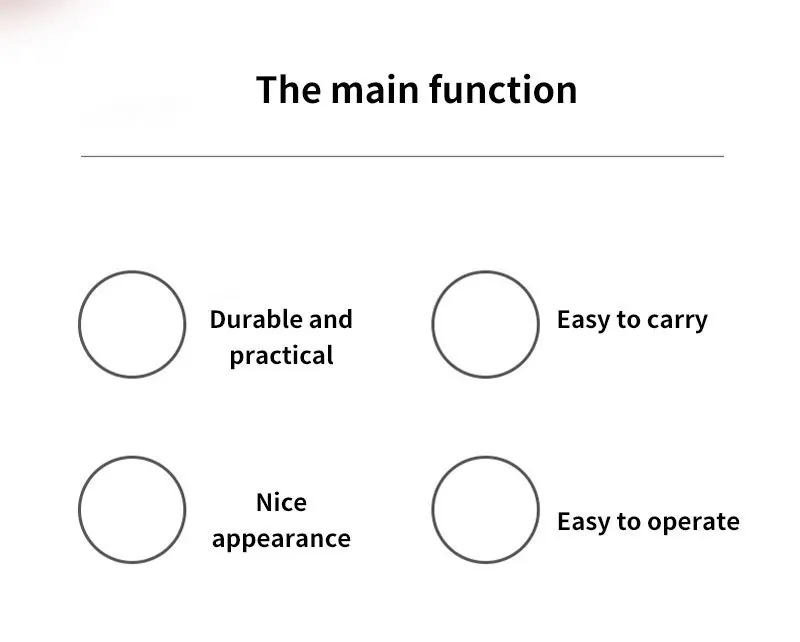 The main function

Durable and practical

Easy to carry

Nice appearance

Easy to operate