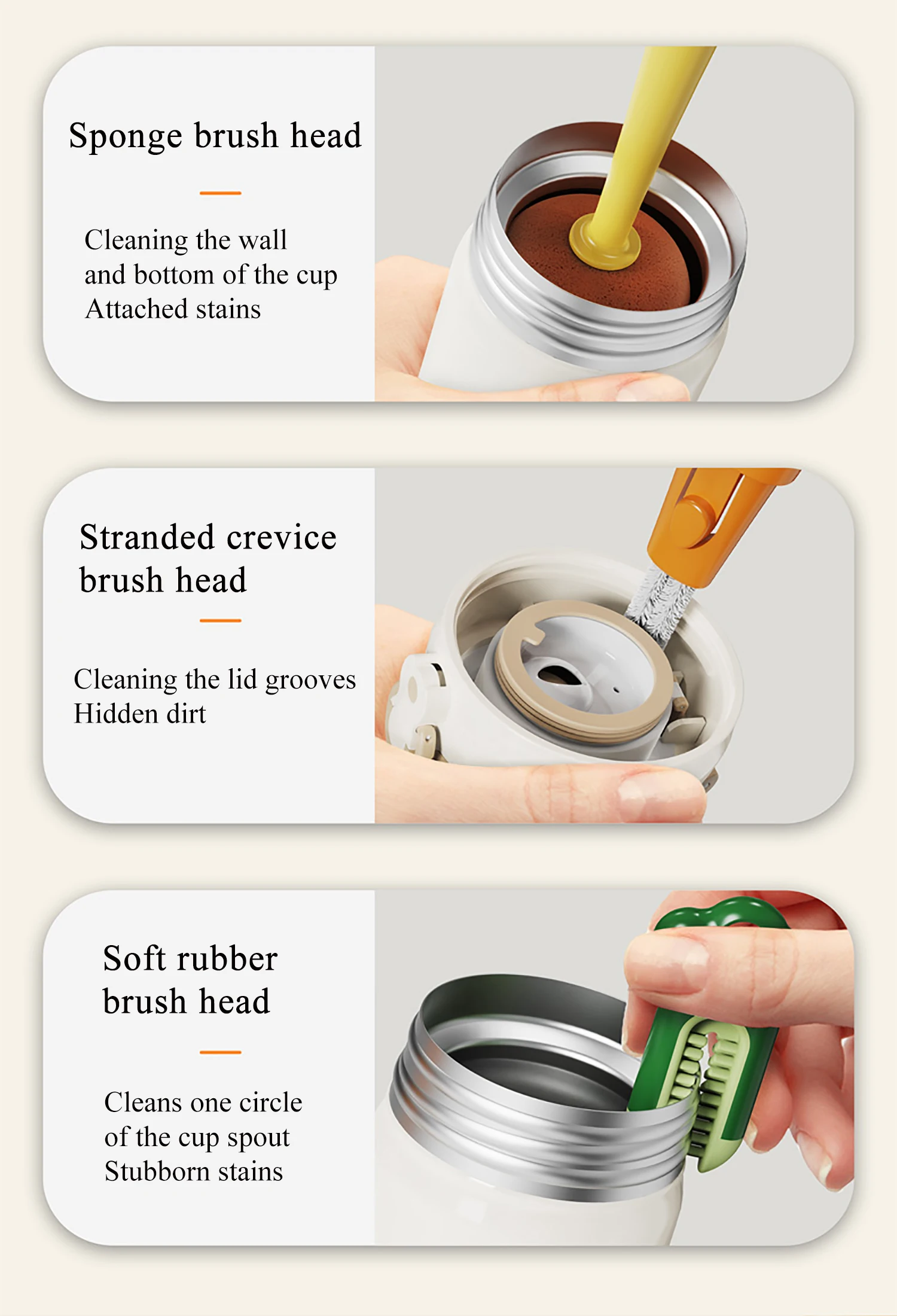 Sponge brush head

Cleaning the wall and bottom of the cup Attached stains

Stranded crevice brush head

Cleaning the lid grooves Hidden dirt

Soft rubber brush head

Cleans one circle of the cup spout Stubborn stains