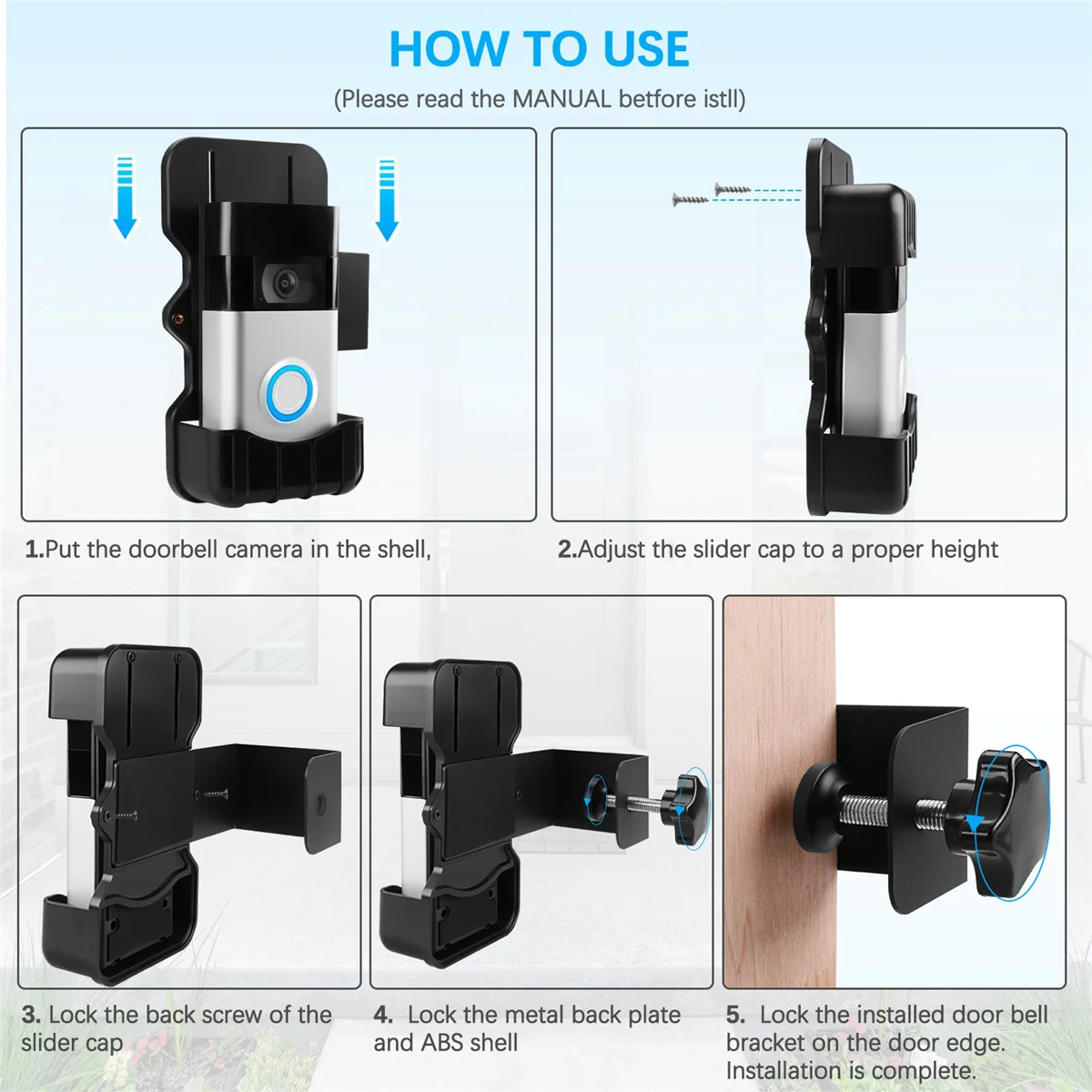 HOW TO USE

(Please read the MANUAL betfore istll)

1.Put the doorbell camera in the shell,

2.Adjust the slider cap to a proper height

3. Lock the back screw of the slider cap

4. Lock the metal back plate and ABS shell

5. Lock the installed door bell bracket on the door edge. Installation is complete.