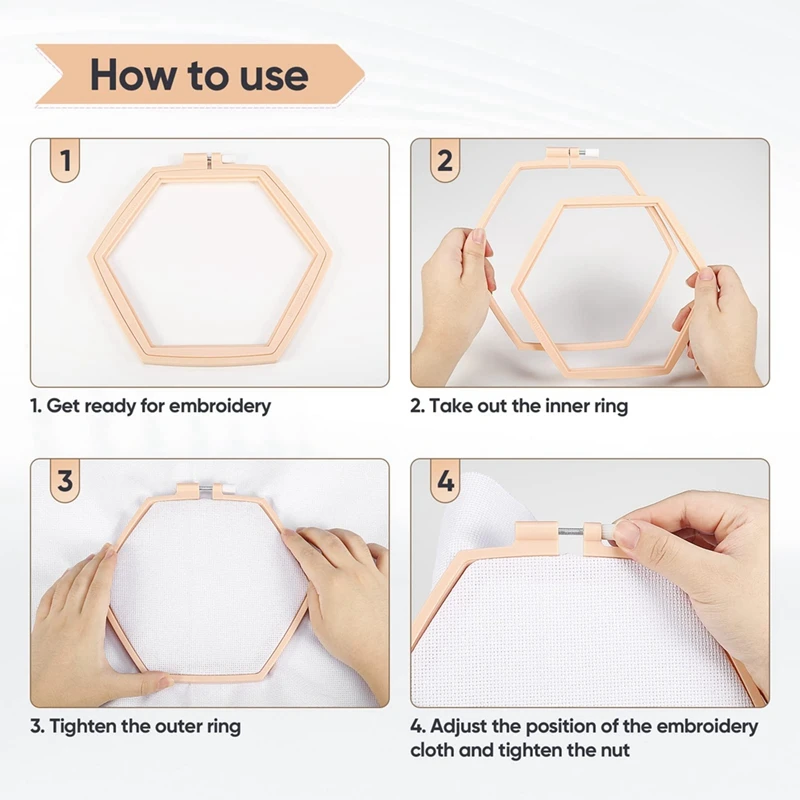 How to use

1

1. Get ready for embroidery

2

2. Take out the inner ring

3

3. Tighten the outer ring

4

4. Adjust the position of the embroidery cloth and tighten the nut