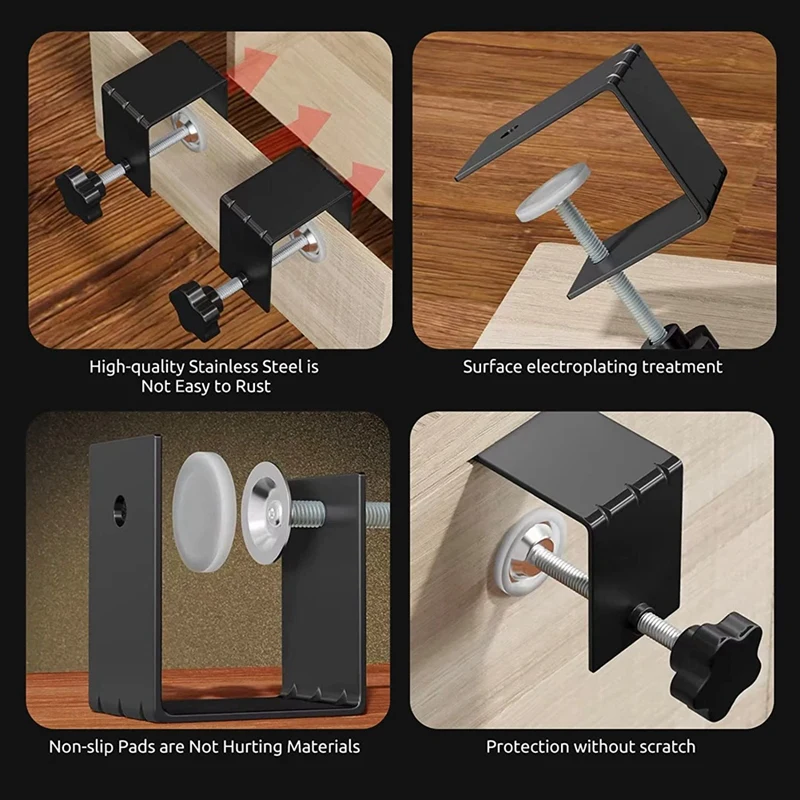 High-quality Stainless Steel is Not Easy to Rust

Surface electroplating treatment

Non-slip Pads are Not Hurting Materials

Protection without scratch