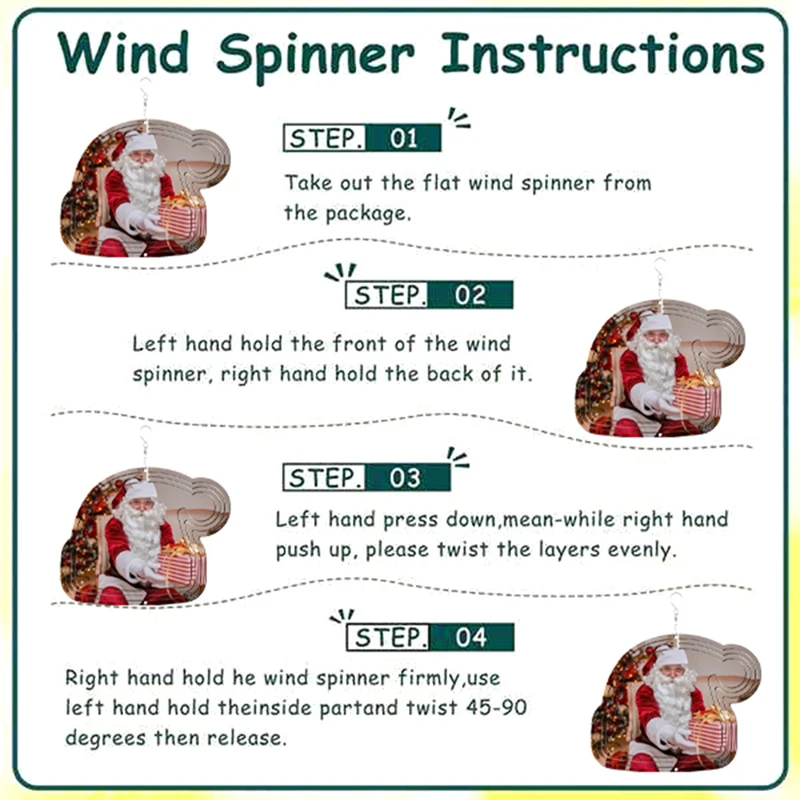 Wind Spinner Instructions

STEP. 01

Take out the flat wind spinner from the package.

STEP. 02

Left hand hold the front of the wind spinner, right hand hold the back of it.

STEP. 03

Left hand press down,mean-while right hand push up, please twist the layers evenly.

STEP. 04

Right hand hold he wind spinner firmly,use left hand hold theinside partand twist 45-90 degrees then release.