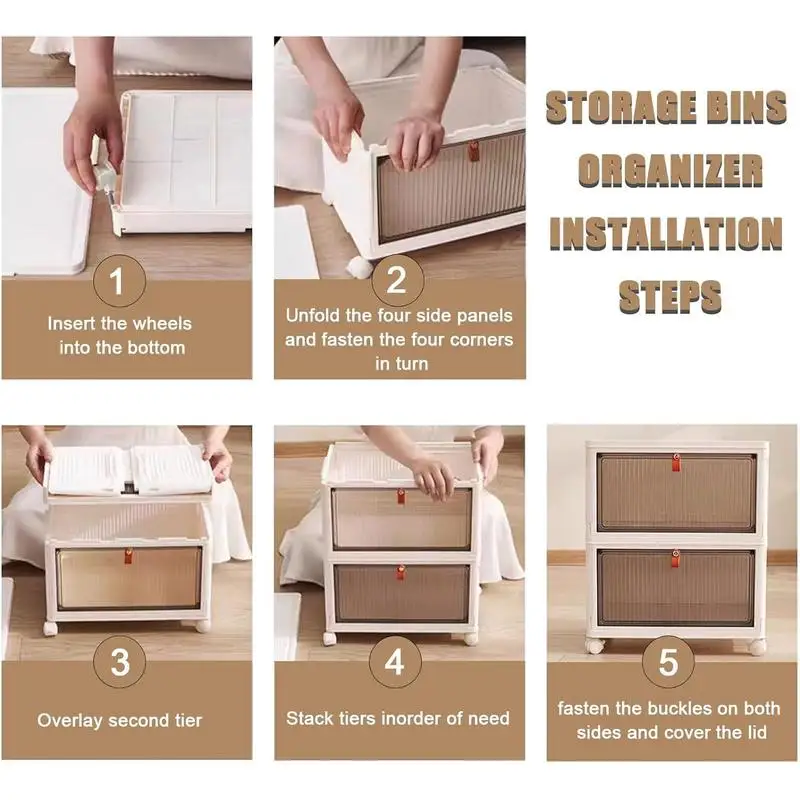 1
Insert the wheels into the bottom

2
Unfold the four side panels and fasten the four corners in turn

STORAGE BINS ORGANIZER INSTALLATION STEPS

3
Overlay second tier

4
Stack tiers inorder of need

5
fasten the buckles on both sides and cover the lid