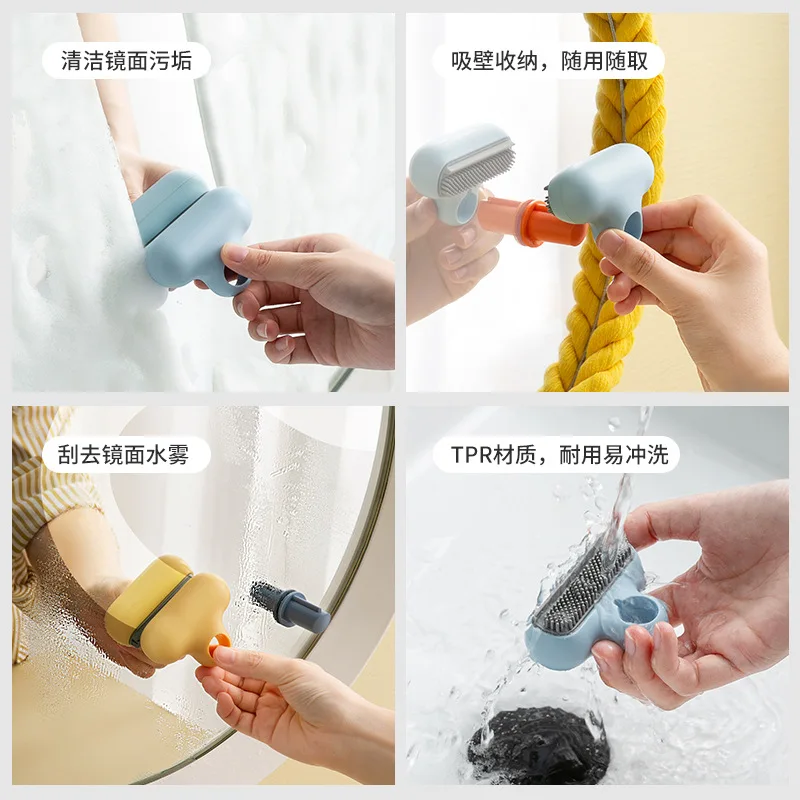 清洁镜面污垢

吸壁收纳，随用随取

刮去镜面水雾

TPR材质，耐用易冲洗