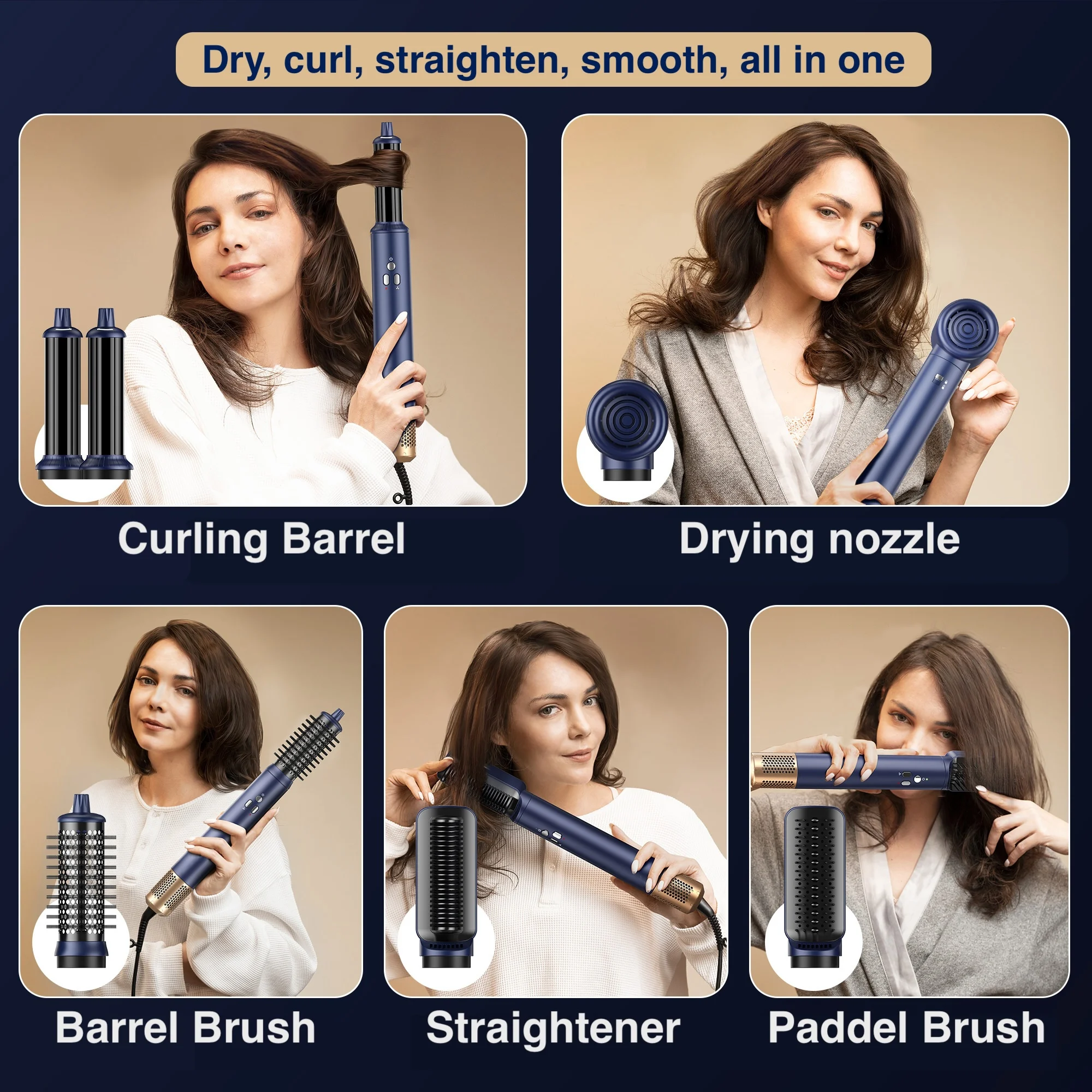 Dry, curl, straighten, smooth, all in one

Curling Barrel

Drying nozzle

Barrel Brush

Straightener

Paddel Brush