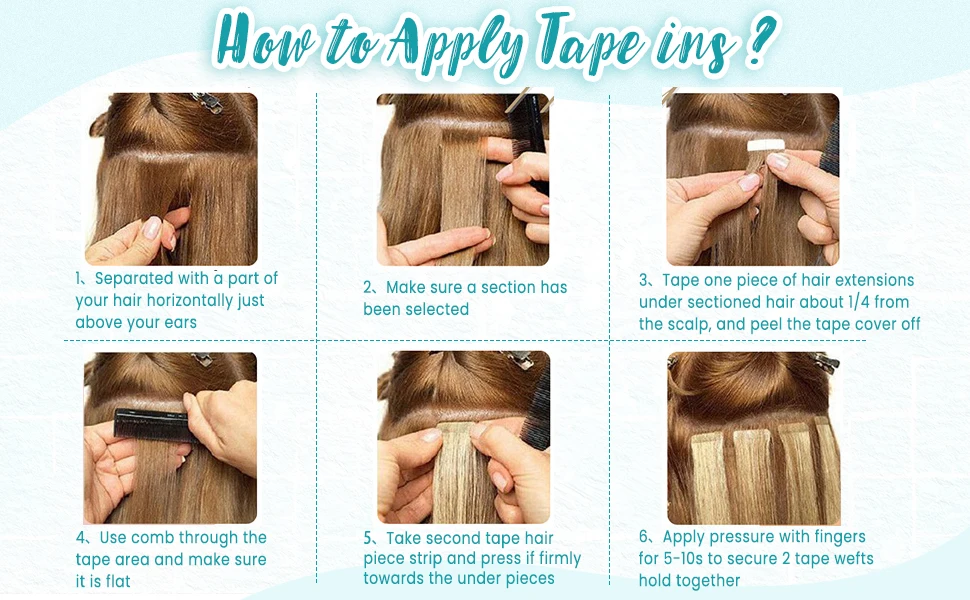 How to Apply Tape ins ?

1、Separated with a part of your hair horizontally just above your ears

2、Make sure a section has been selected

3、Tape one piece of hair extensions under sectioned hair about 1/4 from the scalp, and peel the tape cover off

4、Use comb through the tape area and make sure it is flat

5、Take second tape hair piece strip and press if firmly towards the under pieces

6、Apply pressure with fingers for 5-10s to secure 2 tape wefts hold together