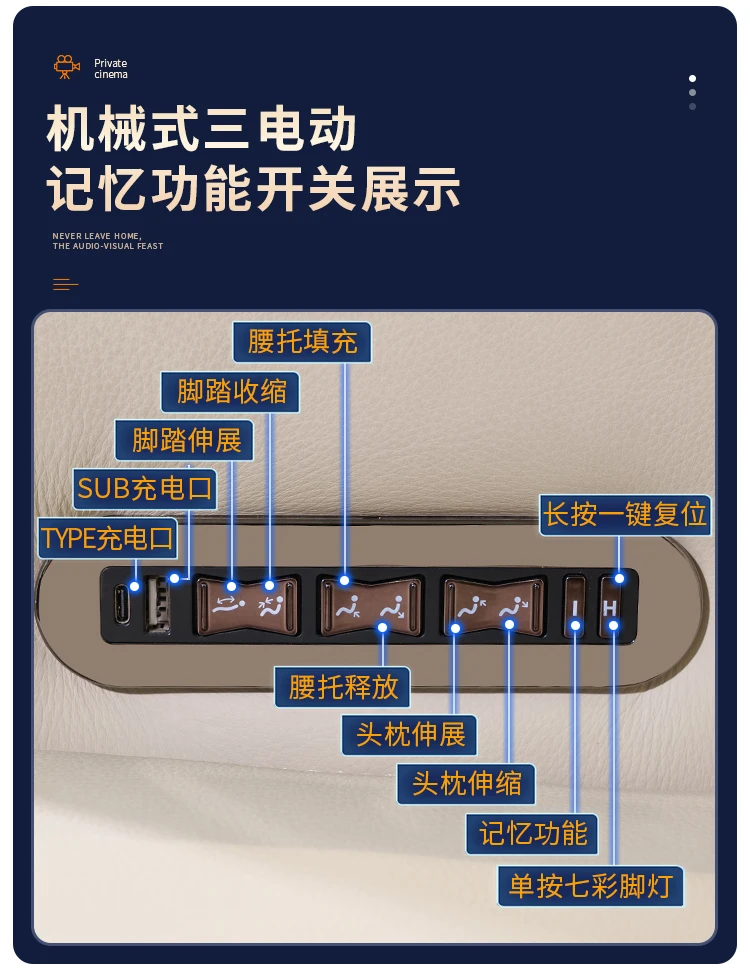 Private cinema

机械式三电动
记忆功能开关展示

NEVER LEAVE HOME,
THE AUDIO-VISUAL FEAST

腰托填充

脚踏收缩

脚踏伸展

SUB充电口

TYPE充电口

长按一键复位

I

H

腰托释放

头枕伸展

头枕伸缩

记忆功能

单按七彩脚灯