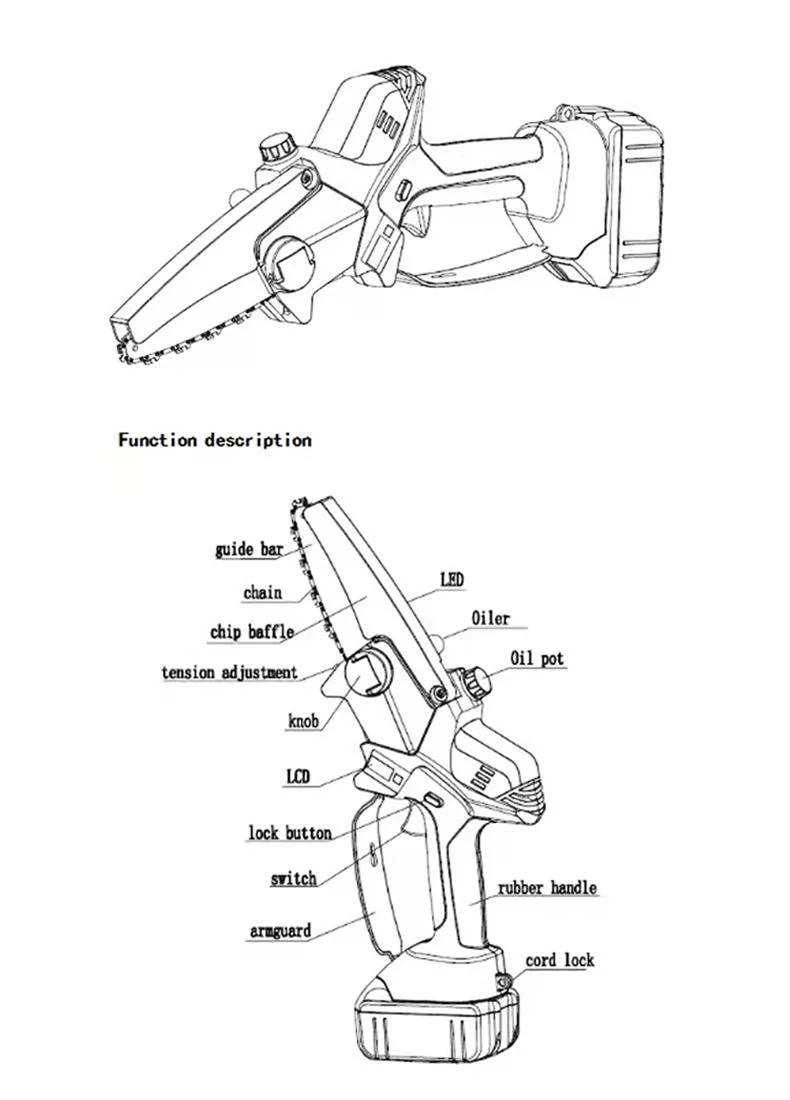 Function description

guide bar
chain
chip baffle
tension adjustment
knob
LCD
lock button
switch
armguard
LED
Oiler
Oil pot
rubber handle
cord lock