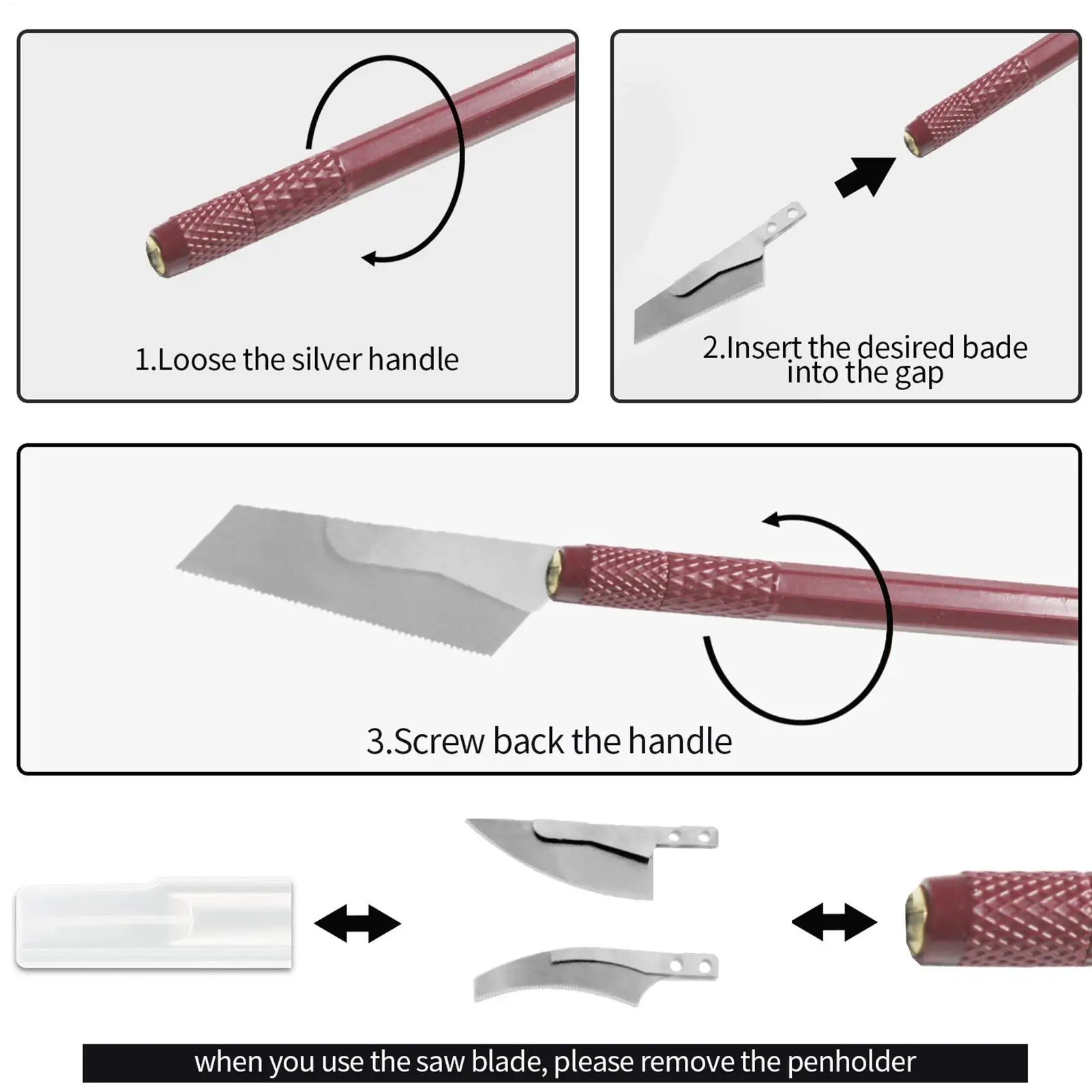 1.Loose the silver handle

2.Insert the desired bade into the gap

3.Screw back the handle

when you use the saw blade, please remove the penholder