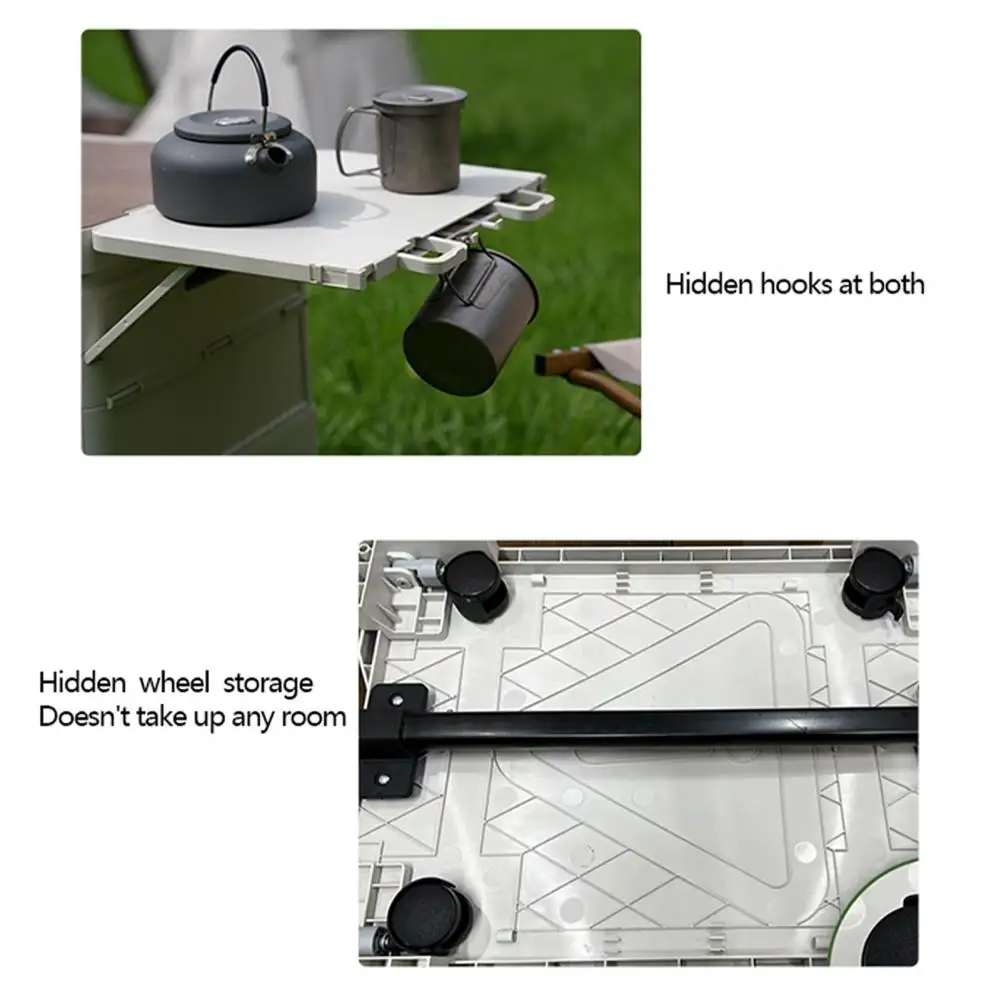 Hidden hooks at both

Hidden wheel storage
Doesn't take up any room