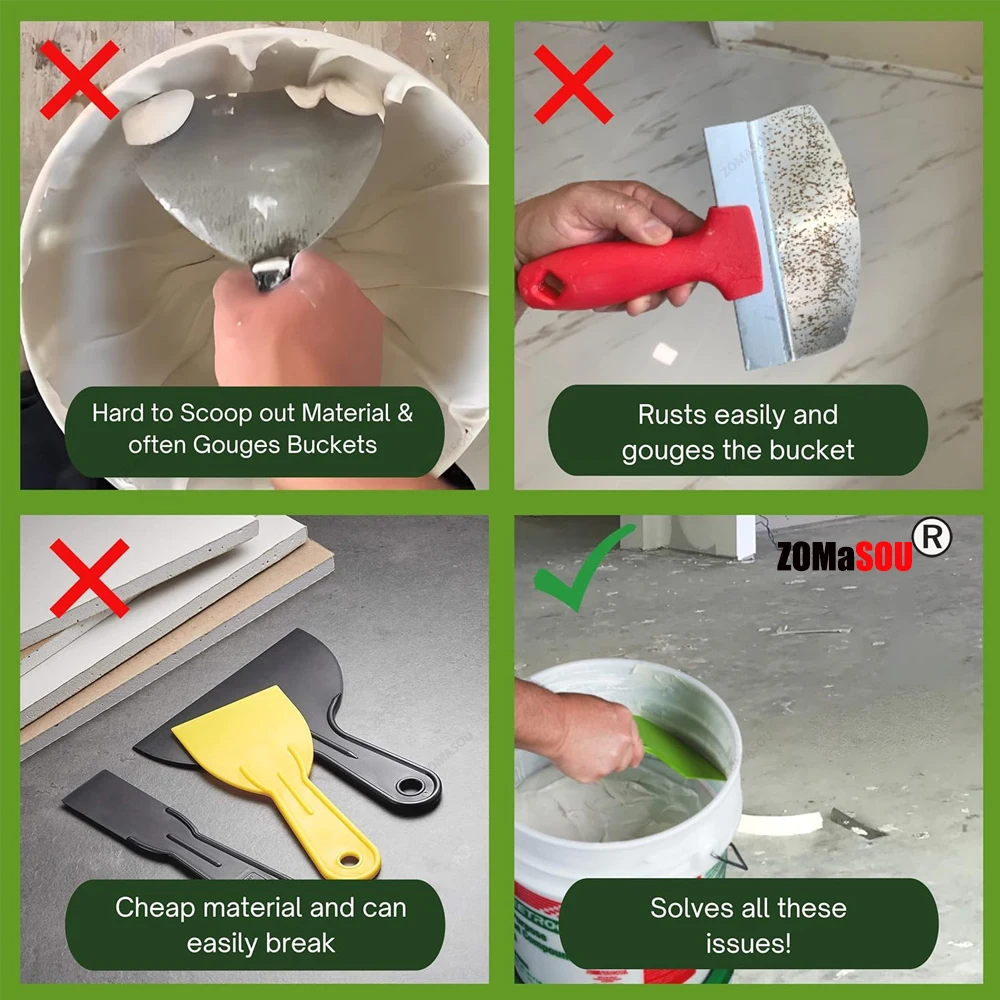 Hard to Scoop out Material & often Gouges Buckets

Rusts easily and gouges the bucket

Cheap material and can easily break

ZOMaSOU®

Solves all these issues!